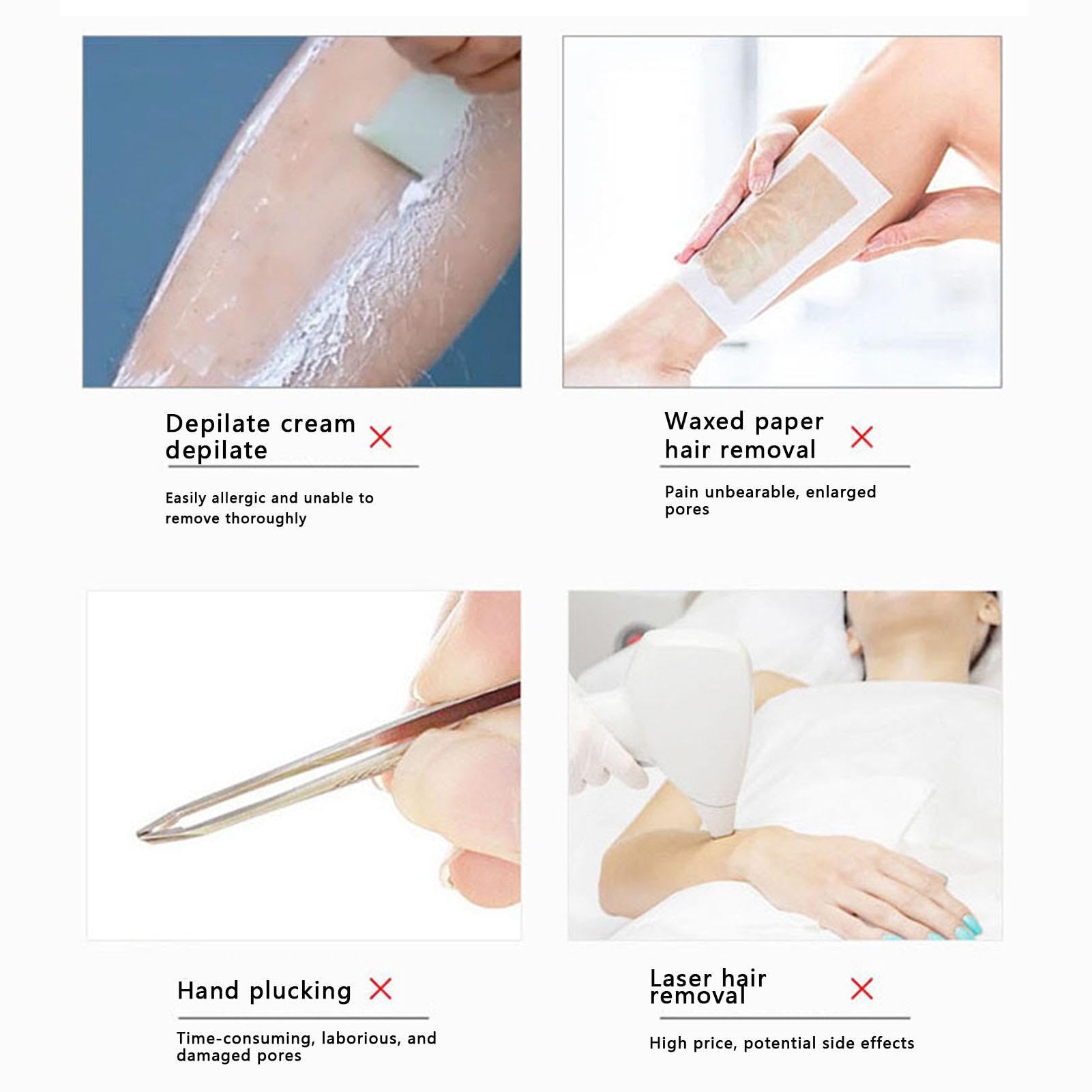 Depilate cream depilate ×

Easily allergic and unable to remove thoroughly

Waxed paper hair removal ×

Pain unbearable, enlarged pores

Hand plucking ×

Time-consuming, laborious, and damaged pores

Laser hair removal ×

High price, potential side effects