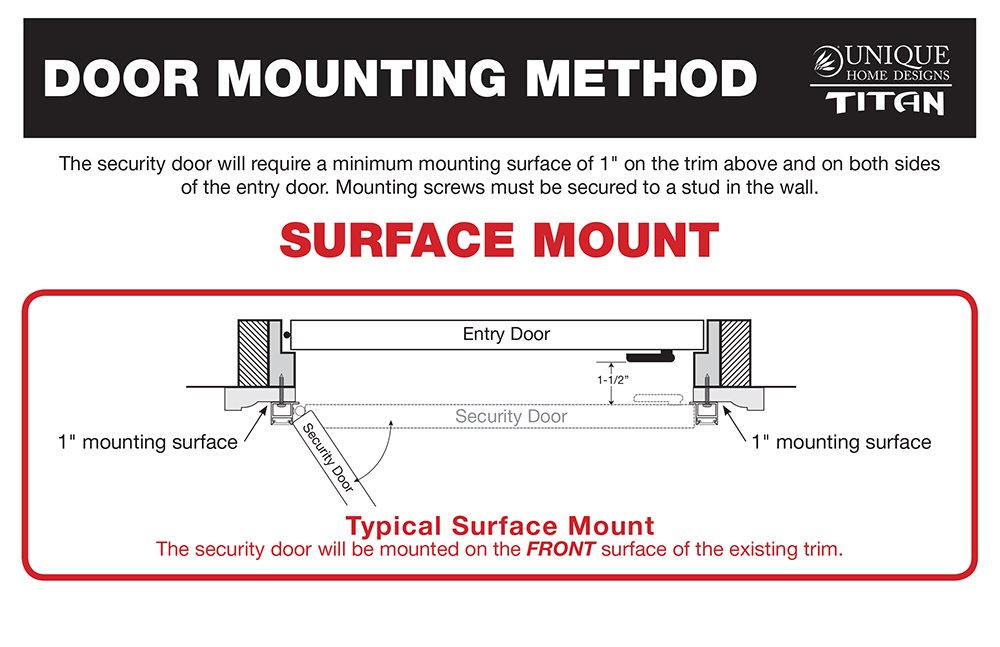 DOOR MOUNTING METHOD

UNIQUE HOME DESIGNS
TITAN

The security door will require a minimum mounting surface of 1" on the trim above and on both sides of the entry door. Mounting screws must be secured to a stud in the wall.

SURFACE MOUNT

Entry Door

1-1/2"

Security Door

1" mounting surface

Security Door

1" mounting surface

Typical Surface Mount
The security door will be mounted on the FRONT surface of the existing trim.