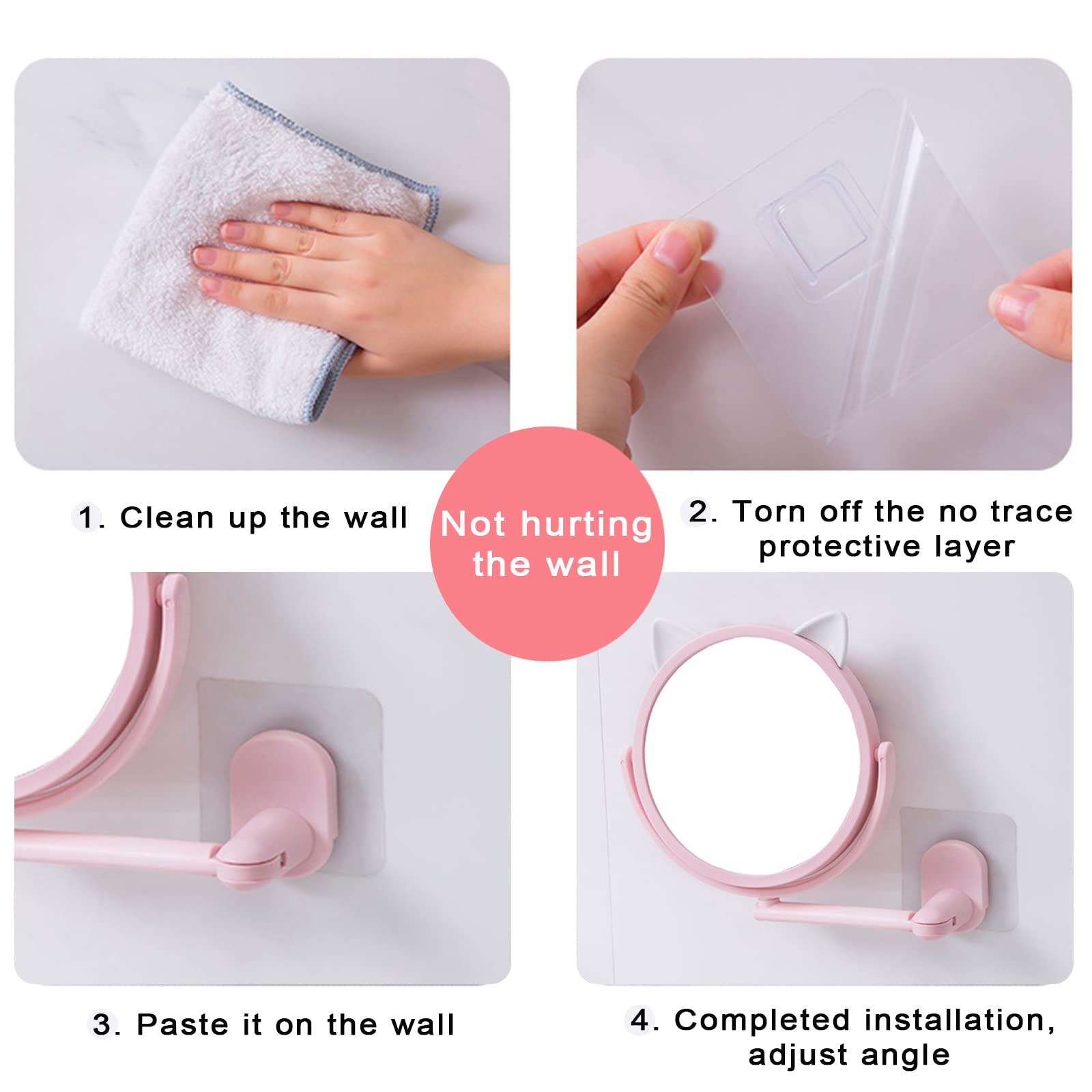 1. Clean up the wall

Not hurting the wall

2. Torn off the no trace protective layer

3. Paste it on the wall

4. Completed installation, adjust angle