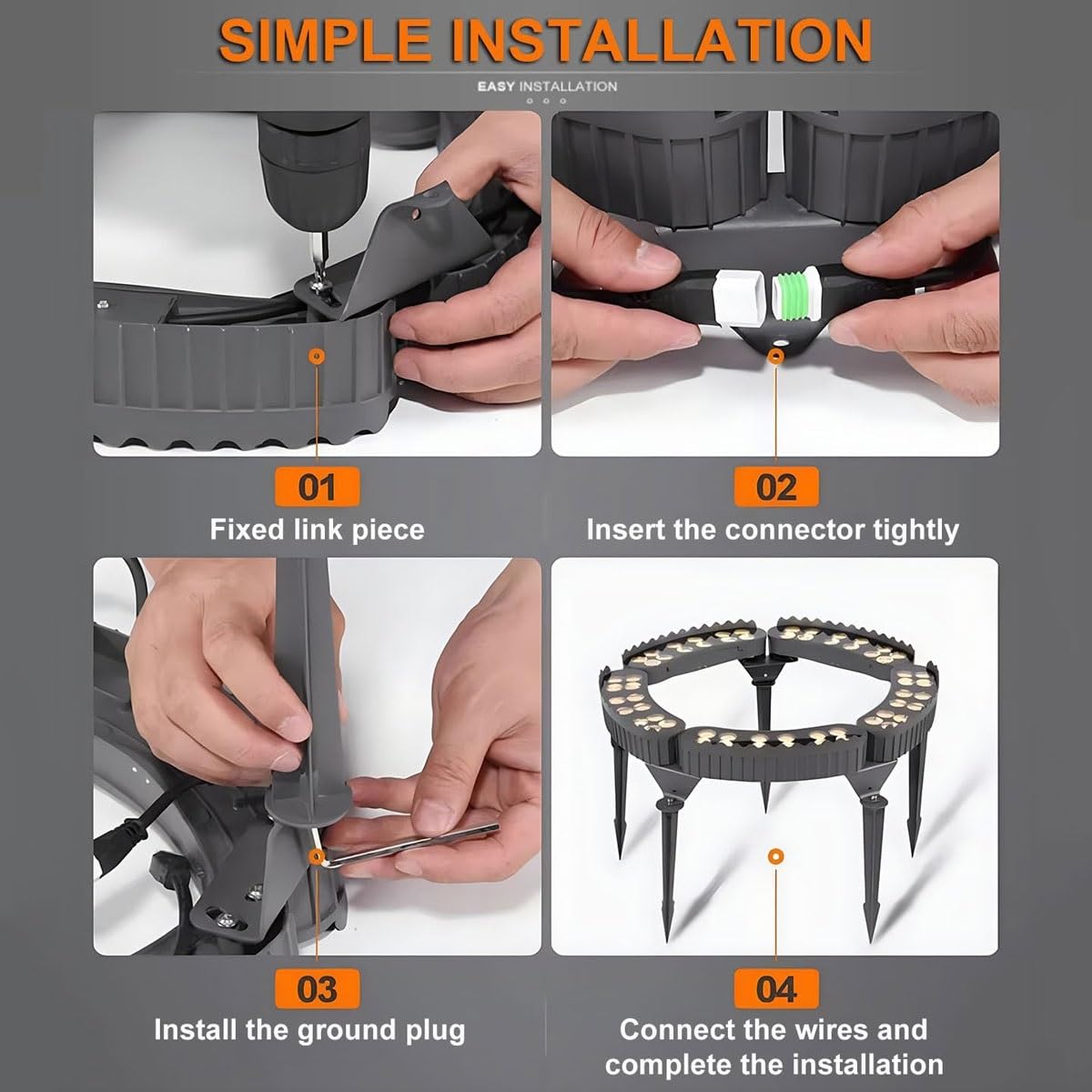 SIMPLE INSTALLATION

EASY INSTALLATION

01
Fixed link piece

02
Insert the connector tightly

03
Install the ground plug

04
Connect the wires and complete the installation