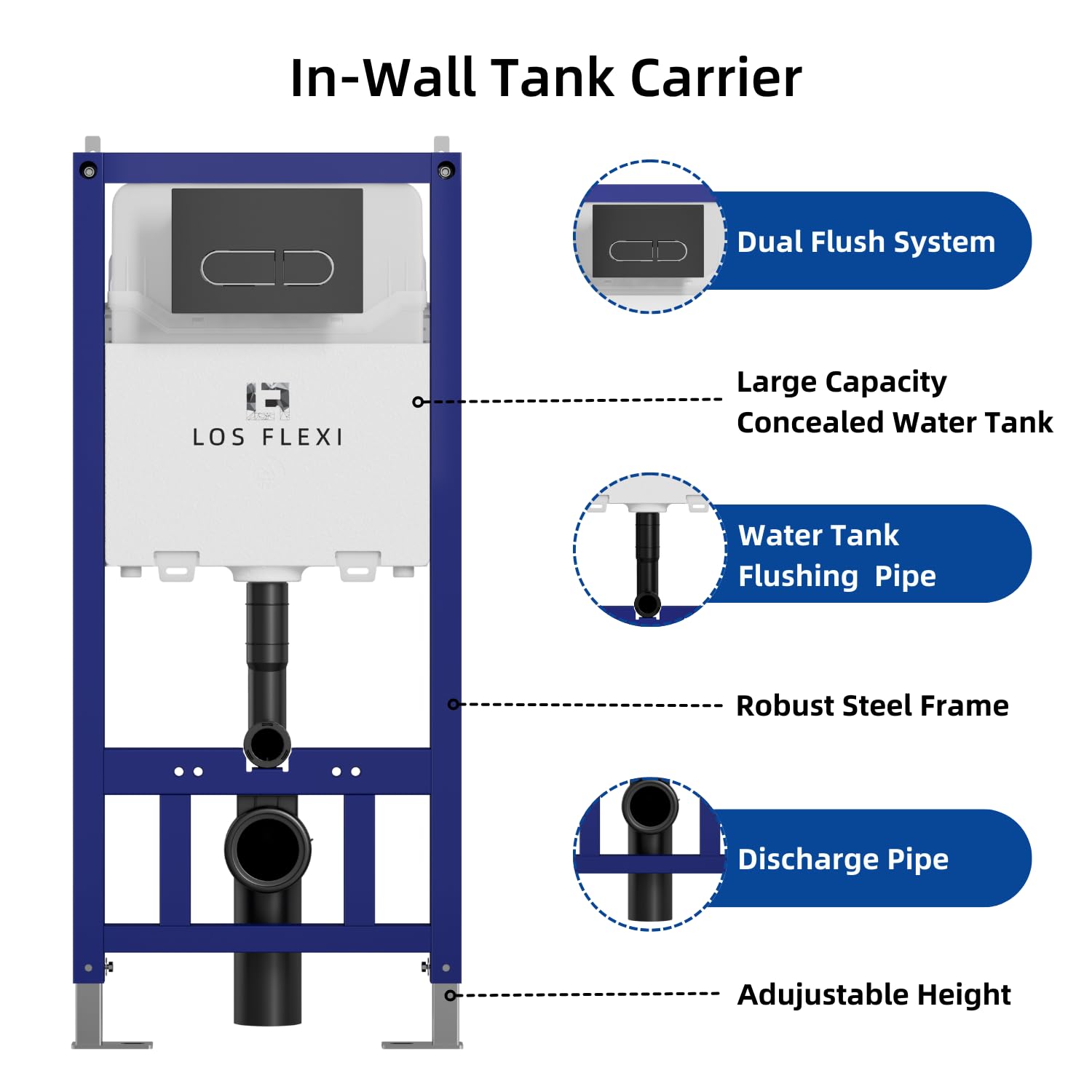 In-Wall Tank Carrier

LOS FLEXI

Dual Flush System

Large Capacity Concealed Water Tank

Water Tank Flushing  Pipe

Robust Steel Frame

Discharge Pipe

Adujustable Height