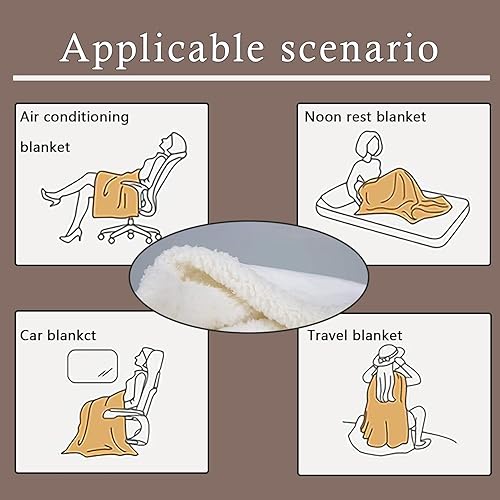 Applicable scenario

Air conditioning

blanket

Noon rest blanket

Car blankct

Travel blanket