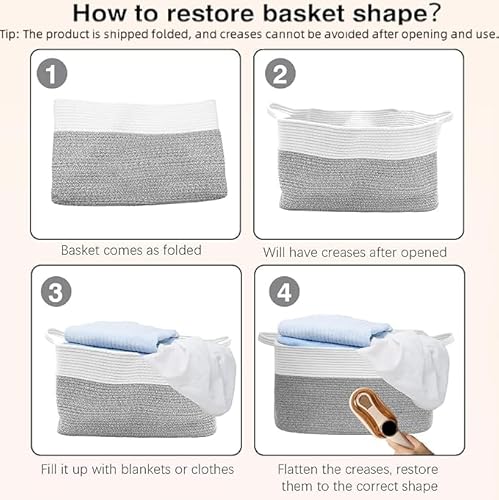 How to restore basket shape?

Tip: The product is shipped folded, and creases cannot be avoided after opening and use.

1

Basket comes as folded

2

Will have creases after opened

3

Fill it up with blankets or clothes

4

Flatten the creases, restore them to the correct shape