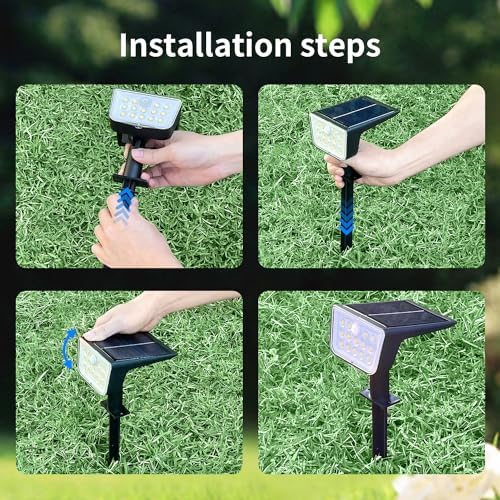 Installation steps