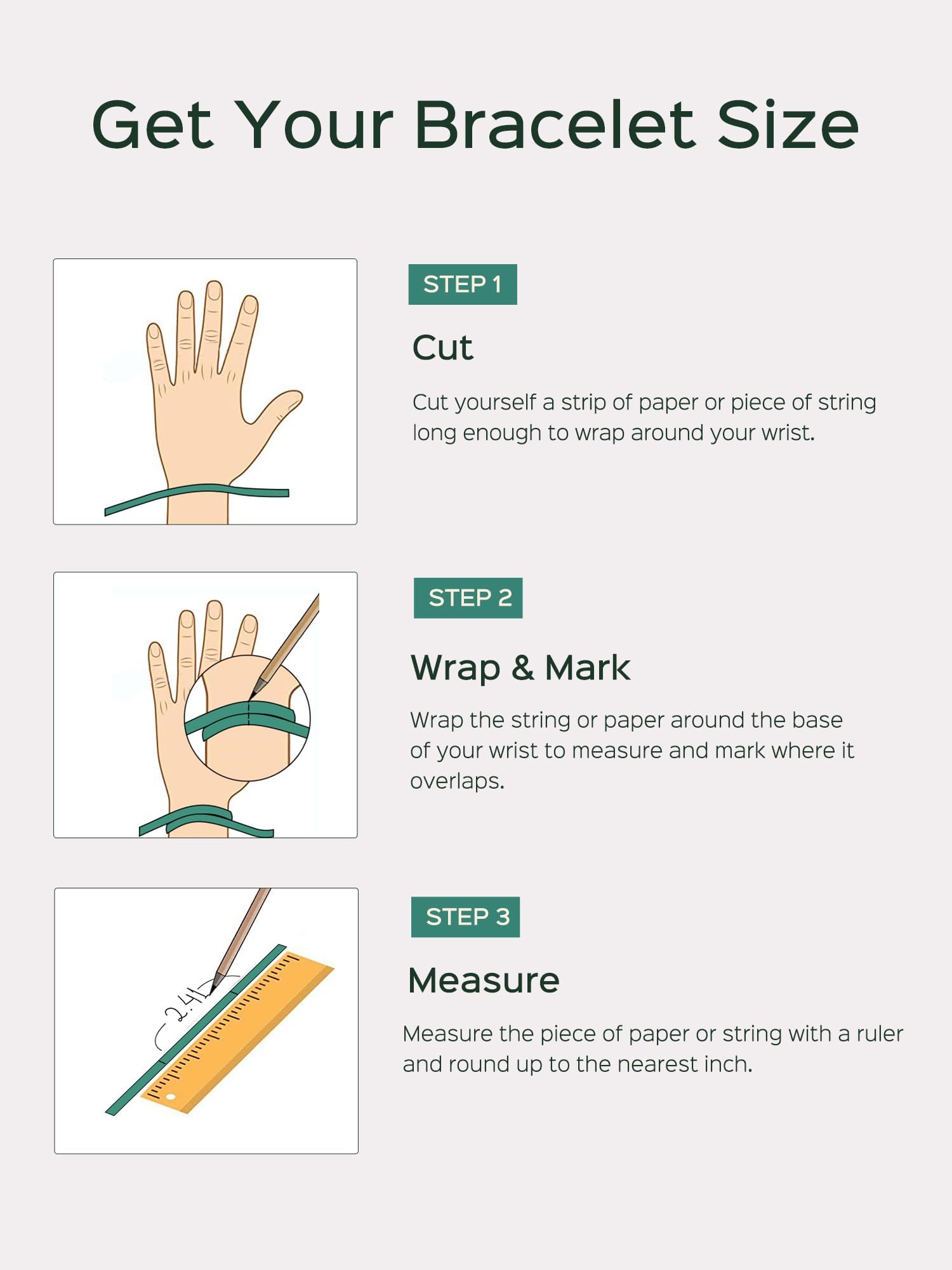 Get Your Bracelet Size

STEP 1

Cut

Cut yourself a strip of paper or piece of string long enough to wrap around your wrist.

STEP 2

Wrap & Mark

Wrap the string or paper around the base of your wrist to measure and mark where it overlaps.

2.41

STEP 3

Measure

Measure the piece of paper or string with a ruler and round up to the nearest inch.