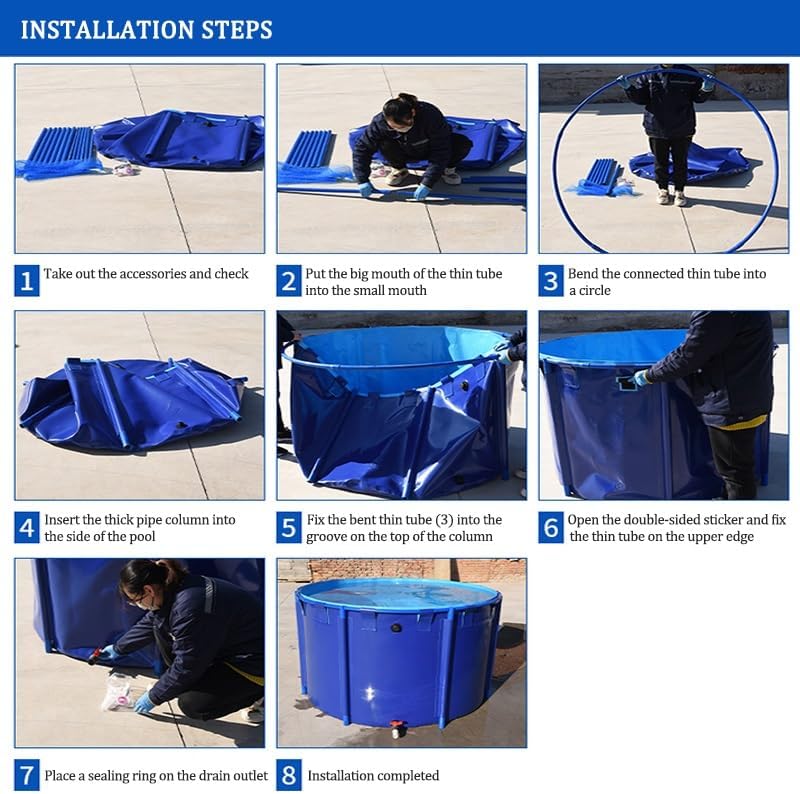 INSTALLATION STEPS

1 Take out the accessories and check

2 Put the big mouth of the thin tube into the small mouth

3 Bend the connected thin tube into a circle

4 Insert the thick pipe column into the side of the pool

5 Fix the bent thin tube (3) into the groove on the top of the column

6 Open the double-sided sticker and fix the thin tube on the upper edge

7 Place a sealing ring on the drain outlet

8 Installation completed