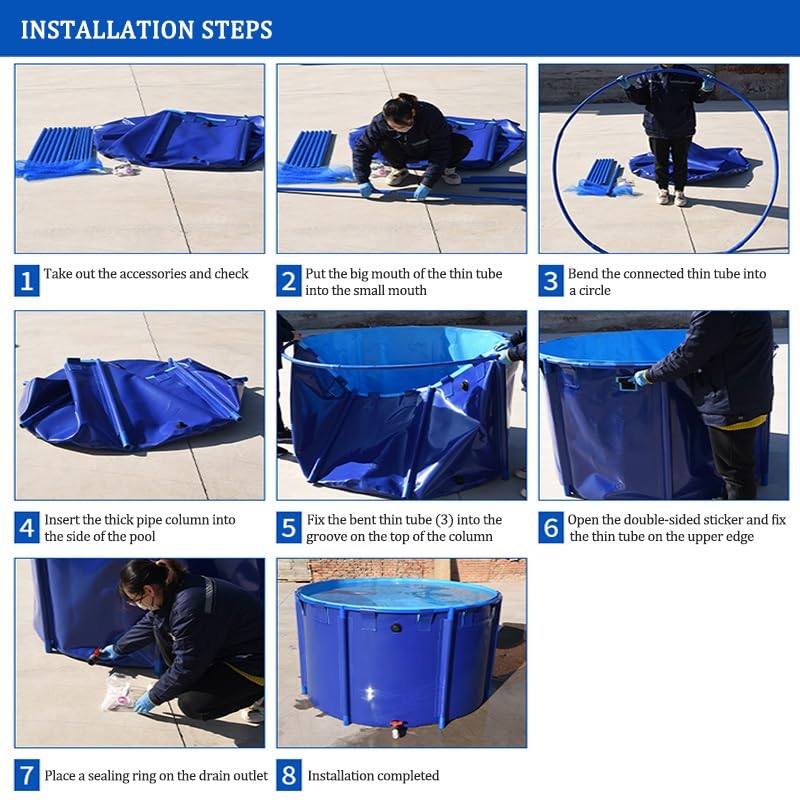 INSTALLATION STEPS

1 Take out the accessories and check

2 Put the big mouth of the thin tube into the small mouth

3 Bend the connected thin tube into a circle

4 Insert the thick pipe column into the side of the pool

5 Fix the bent thin tube (3) into the groove on the top of the column

6 Open the double-sided sticker and fix the thin tube on the upper edge

7 Place a sealing ring on the drain outlet

8 Installation completed