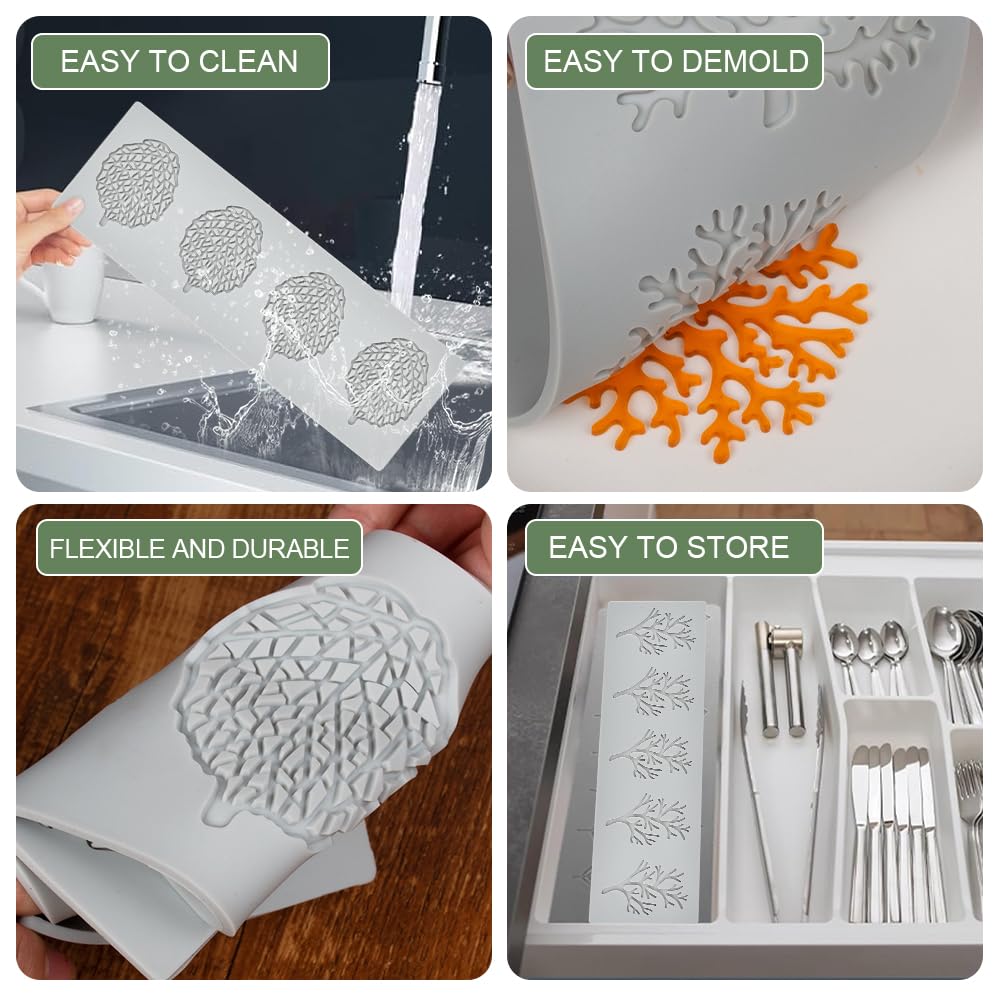 EASY TO CLEAN

EASY TO DEMOLD

FLEXIBLE AND DURABLE

EASY TO STORE