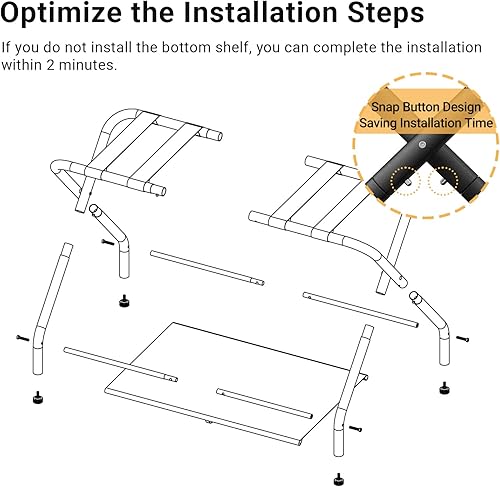 Optimize the Installation Steps

If you do not install the bottom shelf, you can complete the installation within 2 minutes.

Snap Button Design
Saving Installation Time