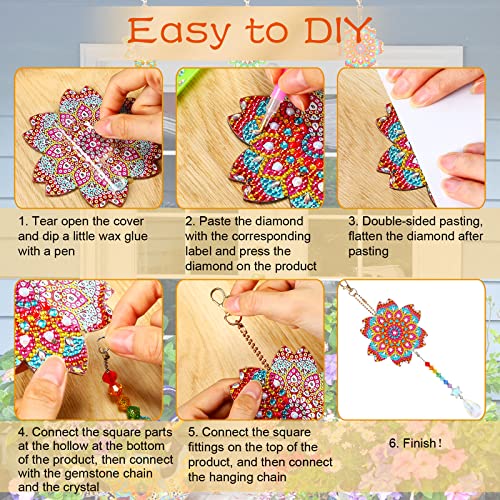 Easy to DIY

1. Tear open the cover and dip a little wax glue with a pen

2. Paste the diamond with the corresponding label and press the diamond on the product

3. Double-sided pasting, flatten the diamond after pasting

4. Connect the square parts at the hollow at the bottom of the product, then connect with the gemstone chain and the crystal

5. Connect the square fittings on the top of the product, and then connect the hanging chain

6. Finish!