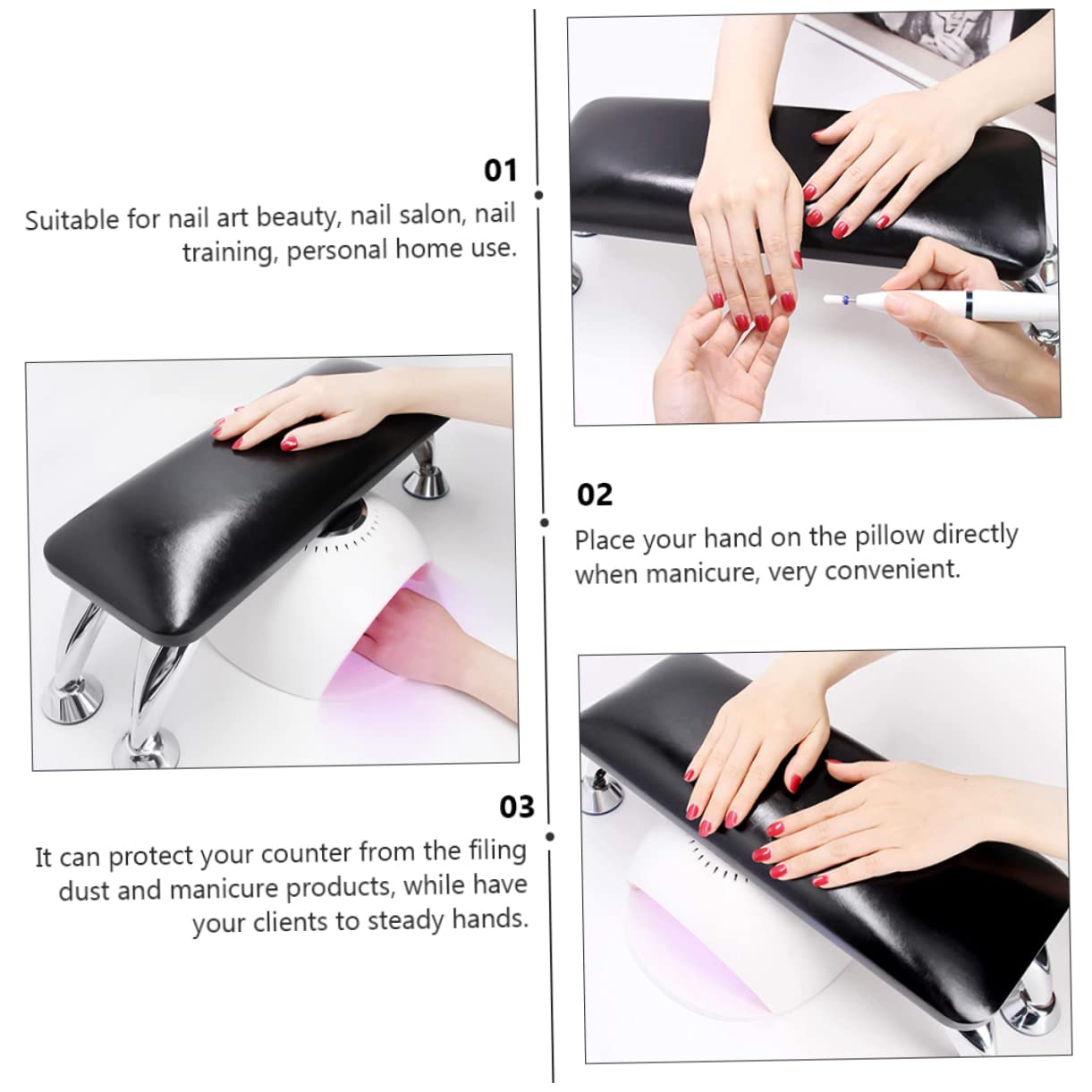 01

Suitable for nail art beauty, nail salon, nail training, personal home use.

02

Place your hand on the pillow directly when manicure, very convenient.

03

It can protect your counter from the filing dust and manicure products, while have your clients to steady hands.