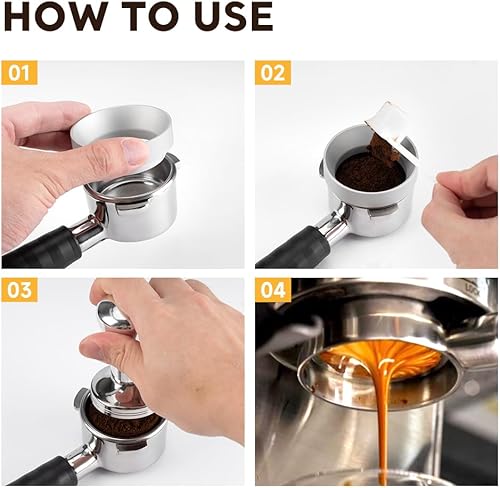 HOW TO USE

01

02

03

04