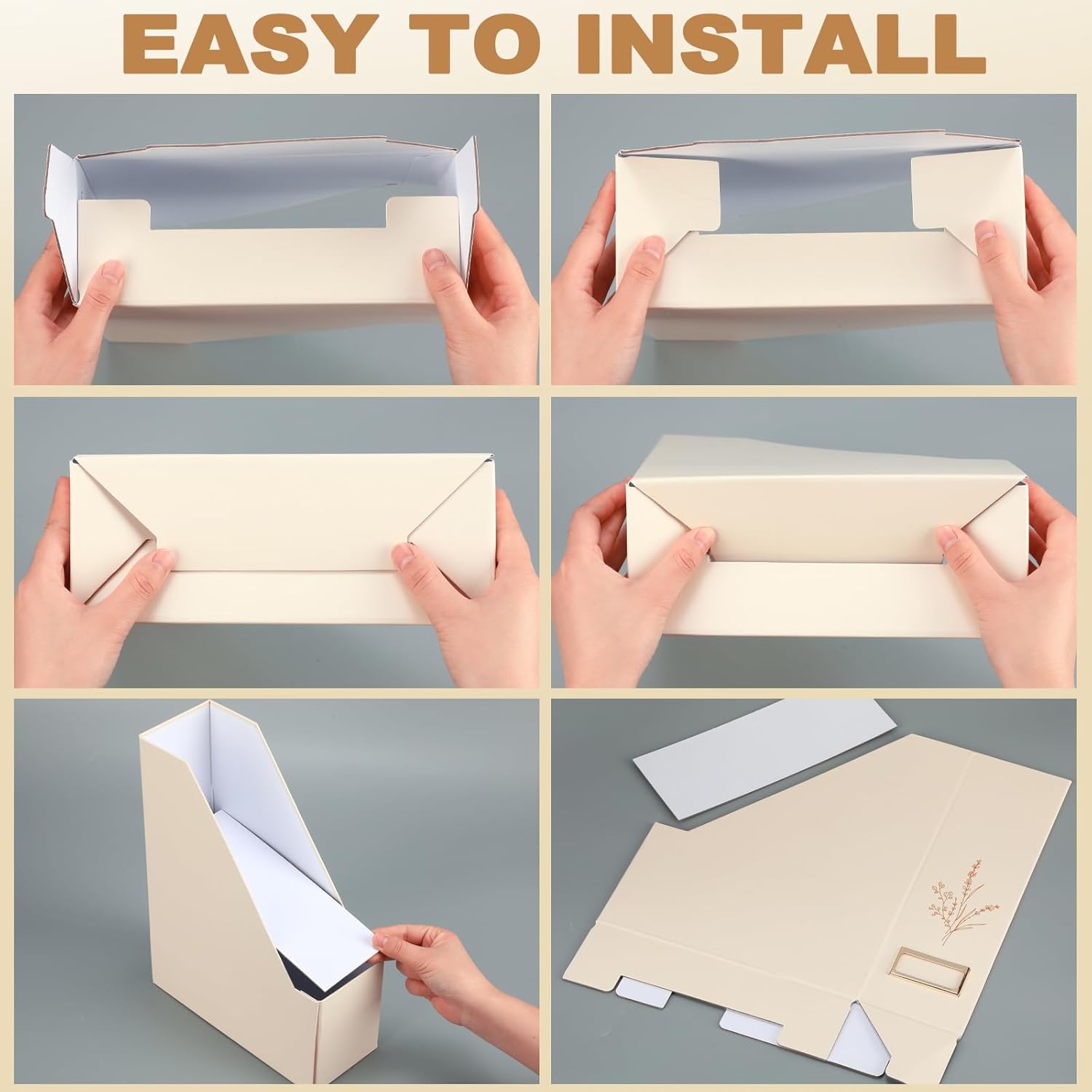 EASY TO INSTALL