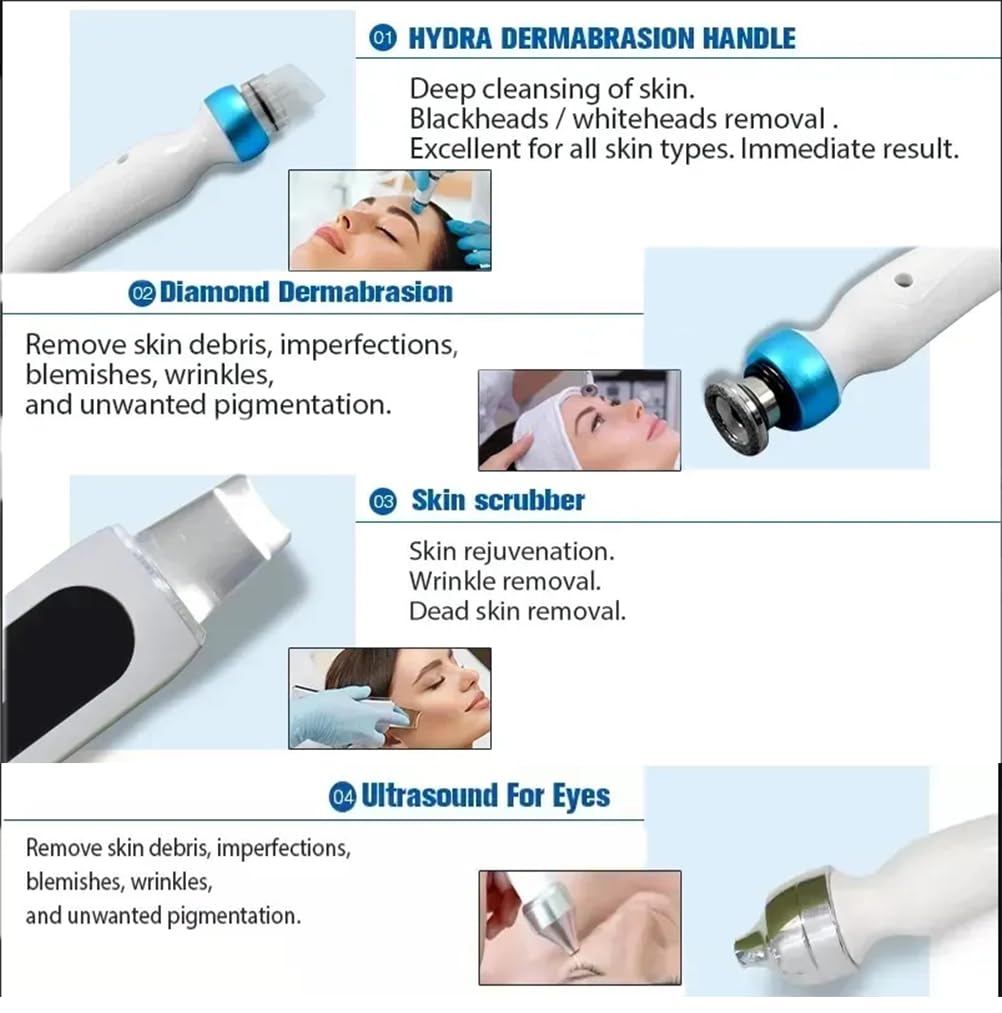 01 HYDRA DERMABRASION HANDLE

Deep cleansing of skin.
Blackheads / whiteheads removal .
Excellent for all skin types. Immediate result.

02 Diamond Dermabrasion

Remove skin debris, imperfections, blemishes, wrinkles, and unwanted pigmentation.

03 Skin scrubber

Skin rejuvenation.
Wrinkle removal.
Dead skin removal.

04 Ultrasound For Eyes

Remove skin debris, imperfections, blemishes, wrinkles, and unwanted pigmentation.