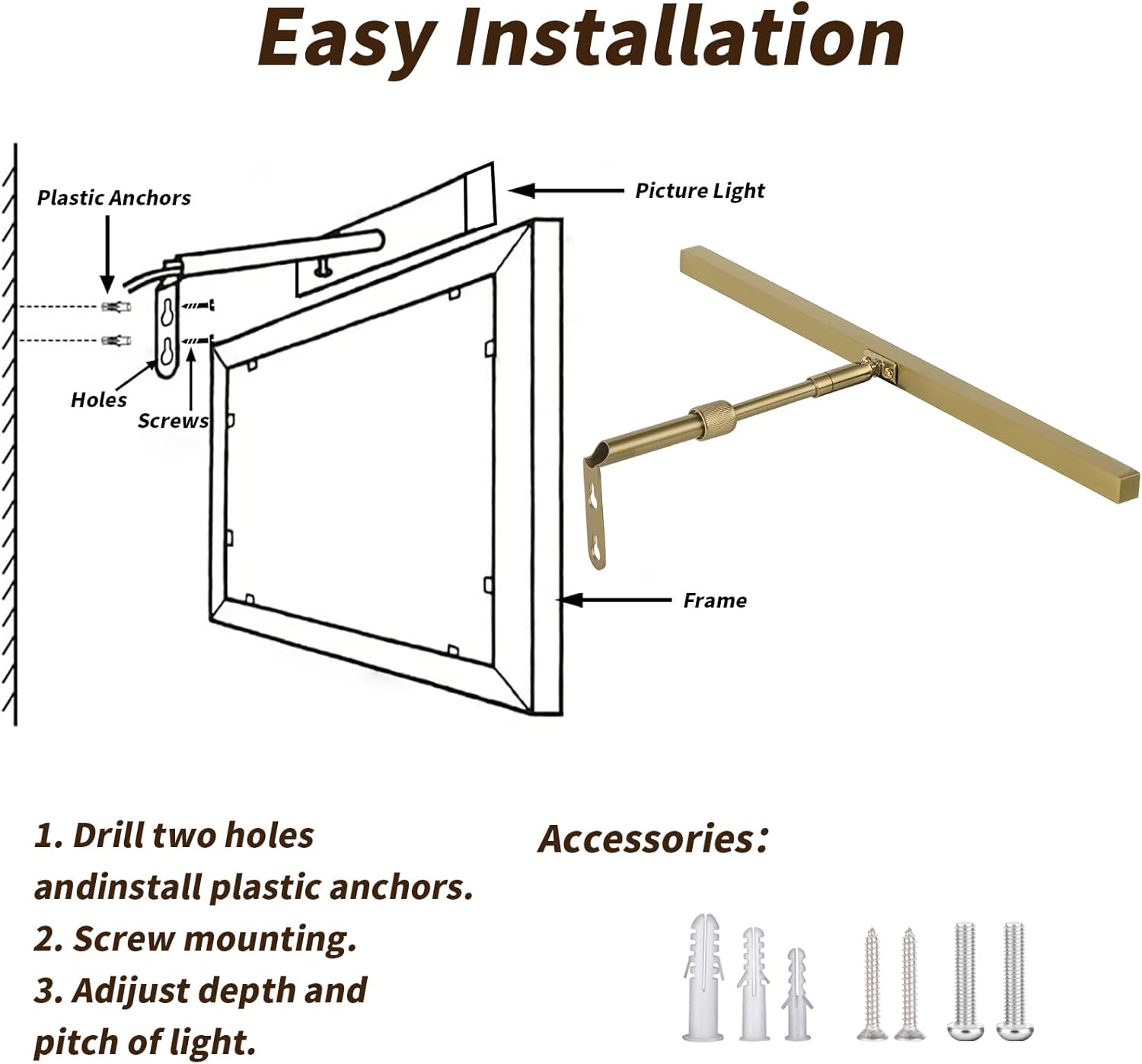 Easy Installation

Plastic Anchors

Picture Light

Holes

Screws

Frame

1. Drill two holes andinstall plastic anchors.
2. Screw mounting.
3. Adijust depth and pitch of light.

Accessories：