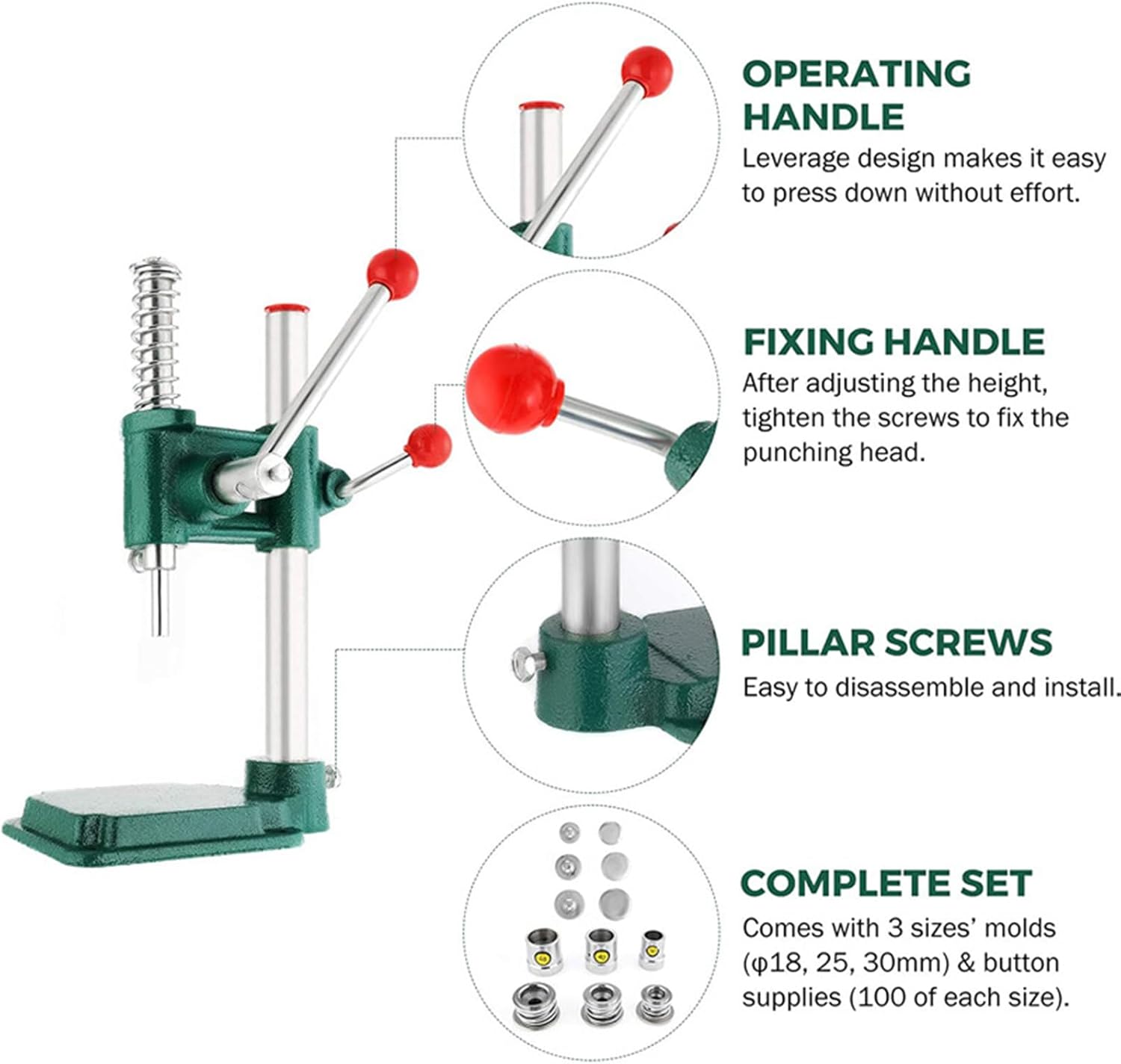 OPERATING HANDLE
Leverage design makes it easy to press down without effort.

FIXING HANDLE
After adjusting the height, tighten the screws to fix the punching head.

PILLAR SCREWS
Easy to disassemble and install.

COMPLETE SET
Comes with 3 sizes' molds (φ18, 25, 30mm) & button supplies (100 of each size).