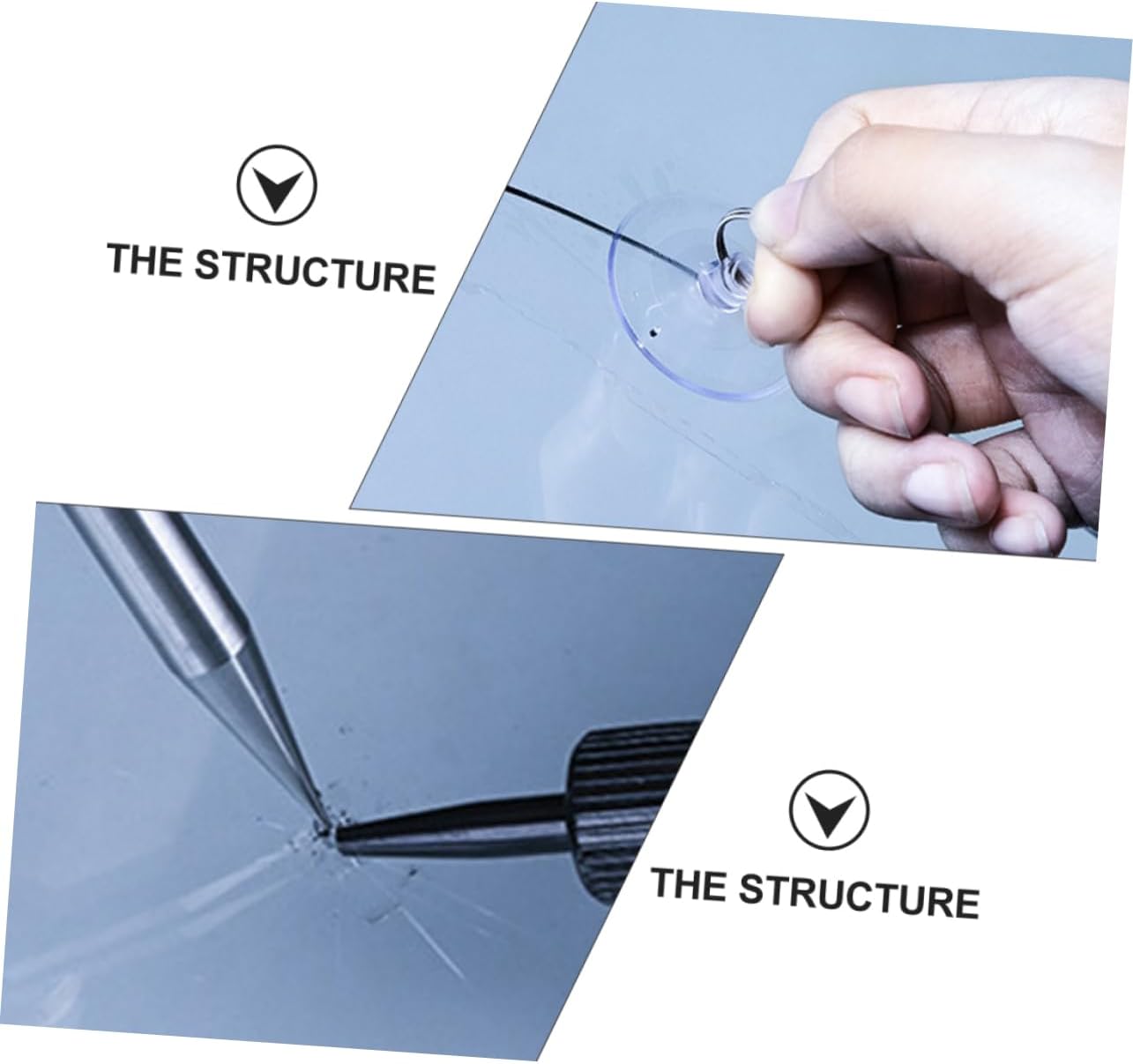 THE STRUCTURE

THE STRUCTURE