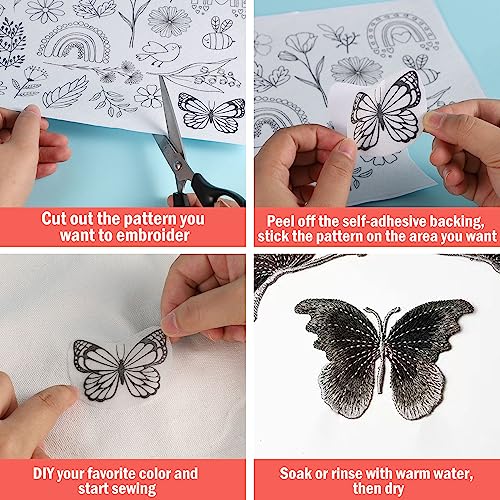 Cut out the pattern you want to embroider

Peel off the self-adhesive backing, stick the pattern on the area you want

DIY your favorite color and start sewing

Soak or rinse with warm water, then dry