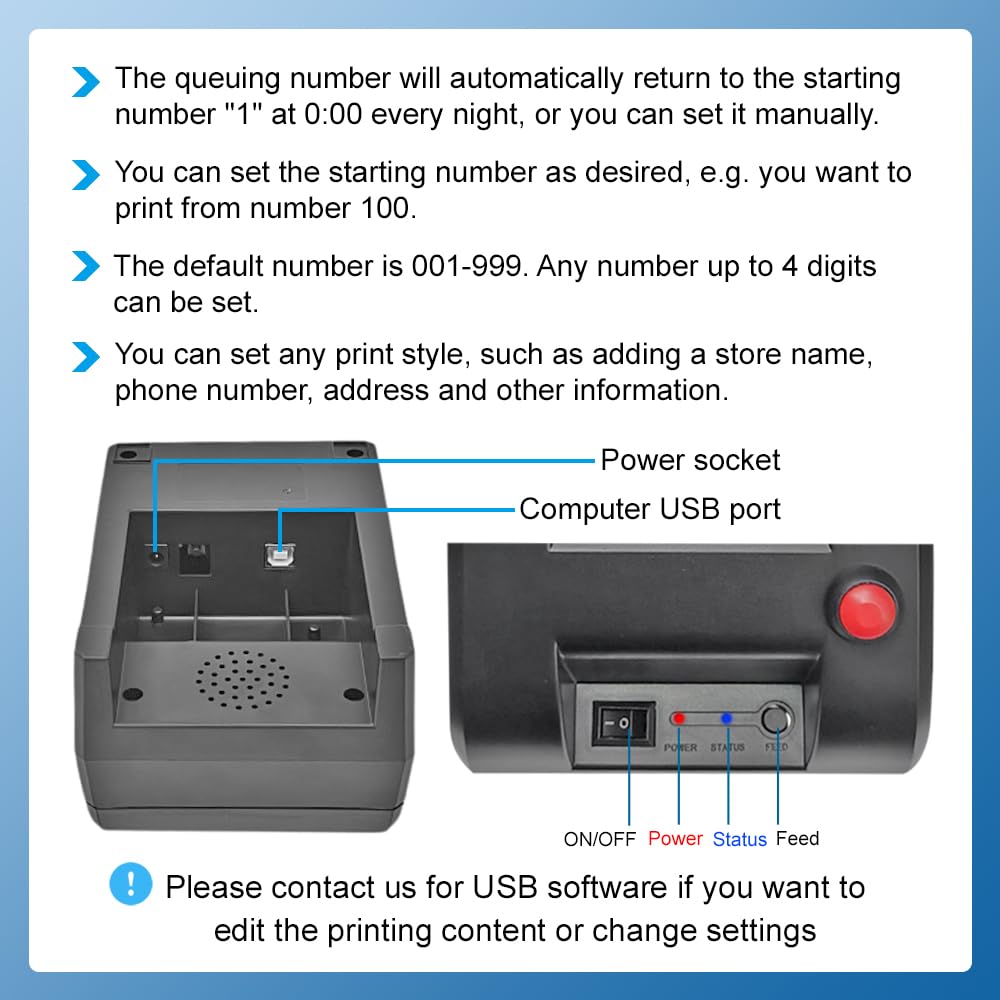 The queuing number will automatically return to the starting number "1" at 0:00 every night, or you can set it manually.

You can set the starting number as desired, e.g. you want to print from number 100.

The default number is 001-999. Any number up to 4 digits can be set.

You can set any print style, such as adding a store name, phone number, address and other information.

Power socket

Computer USB port

POWER STATUS FEED

ON/OFF Power Status Feed

Please contact us for USB software if you want to edit the printing content or change settings