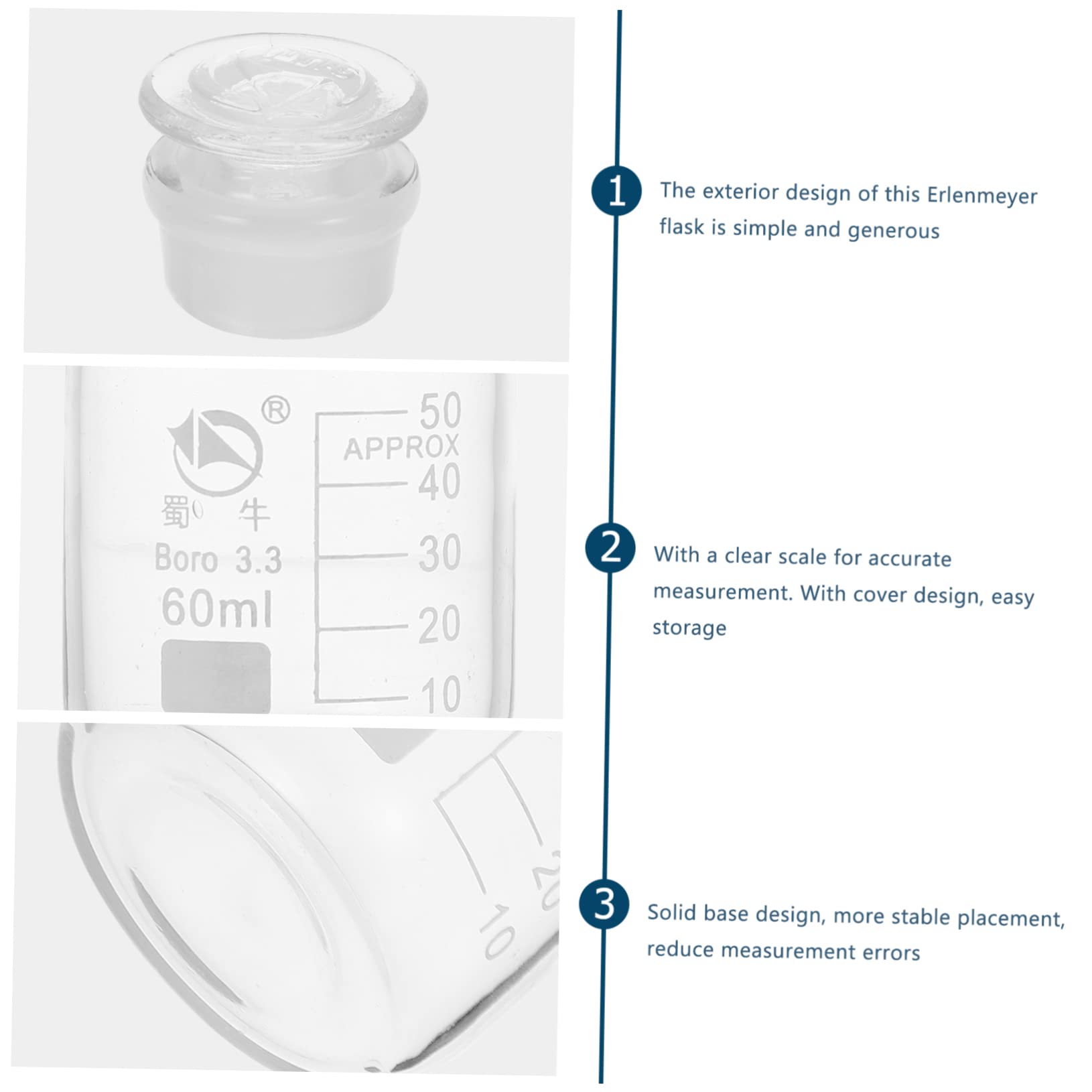 ®
蜀 牛
Boro 3.3
60ml
50
APPROX
40
30
20
10

20
10

1 The exterior design of this Erlenmeyer flask is simple and generous

2 With a clear scale for accurate measurement. With cover design, easy storage

3 Solid base design, more stable placement, reduce measurement errors