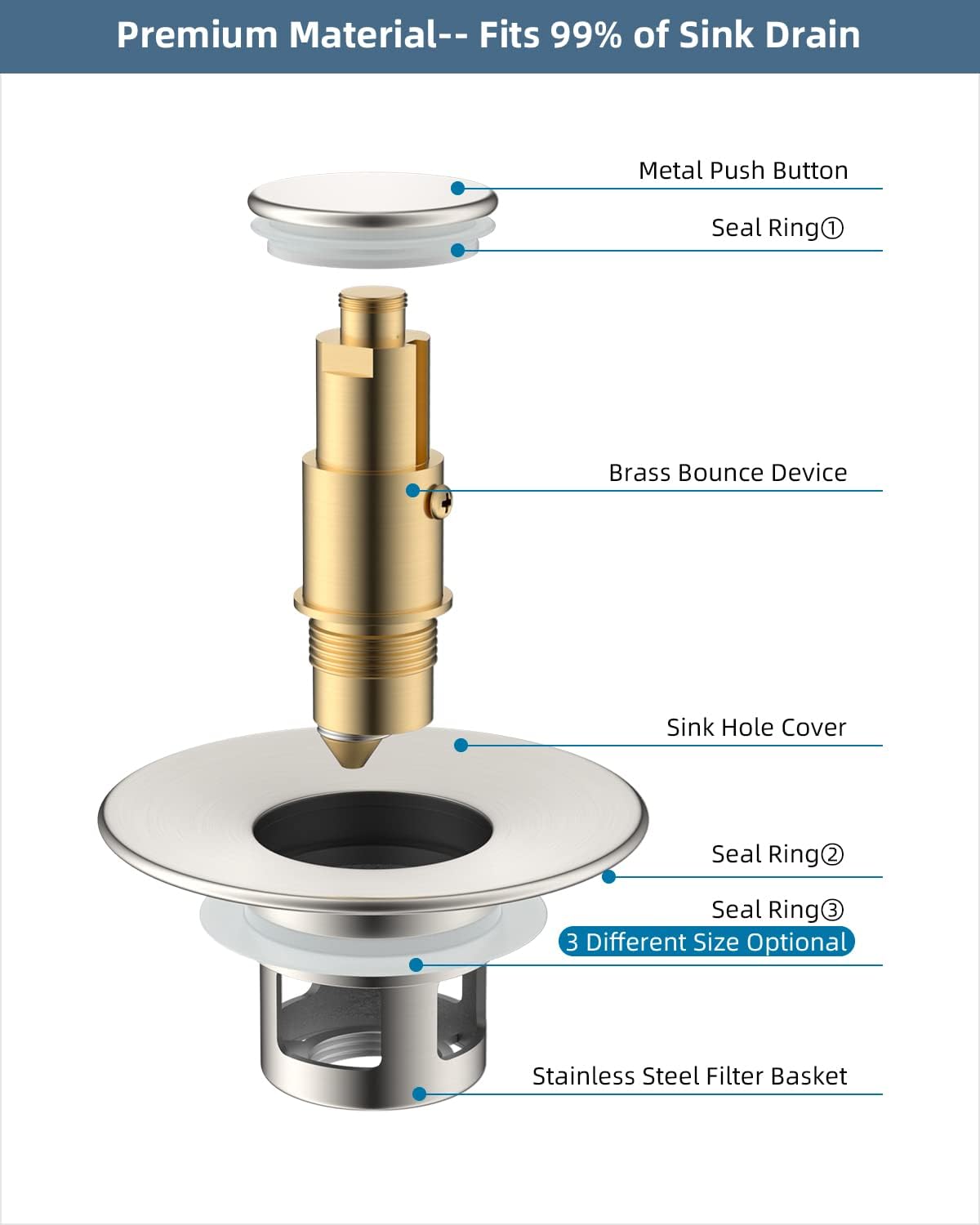 Premium Material-- Fits 99% of Sink Drain

Metal Push Button

Seal Ring①

Brass Bounce Device

Sink Hole Cover

Seal Ring②

Seal Ring③

3 Different Size Optional

Stainless Steel Filter Basket