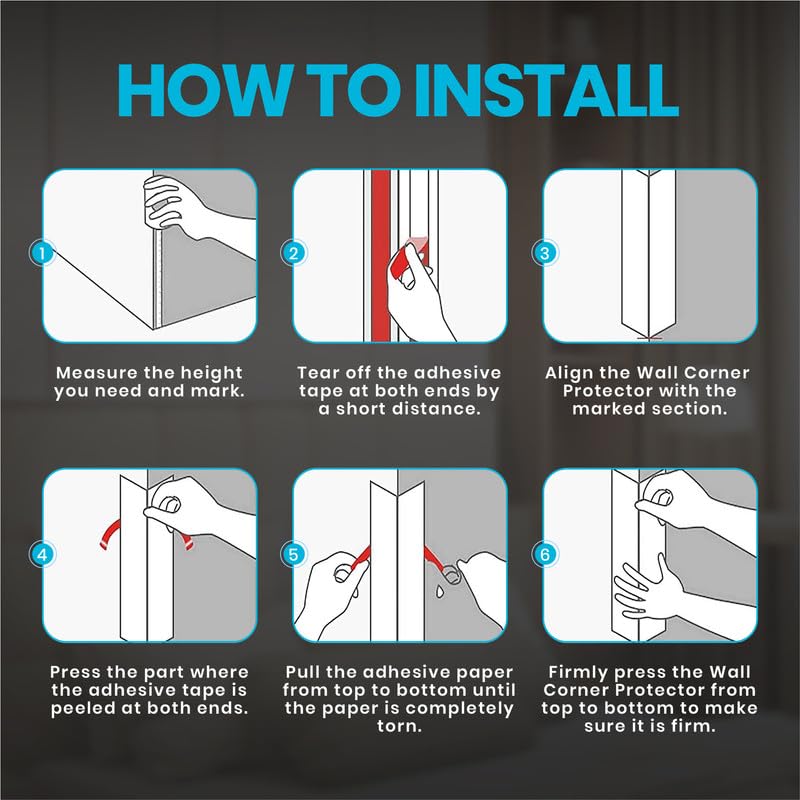 HOW TO INSTALL

1

Measure the height you need and mark.

2

Tear off the adhesive tape at both ends by a short distance.

3

Align the Wall Corner Protector with the marked section.

4

Press the part where the adhesive tape is peeled at both ends.

5

Pull the adhesive paper from top to bottom until the paper is completely torn.

6

Firmly press the Wall Corner Protector from top to bottom to make sure it is firm.