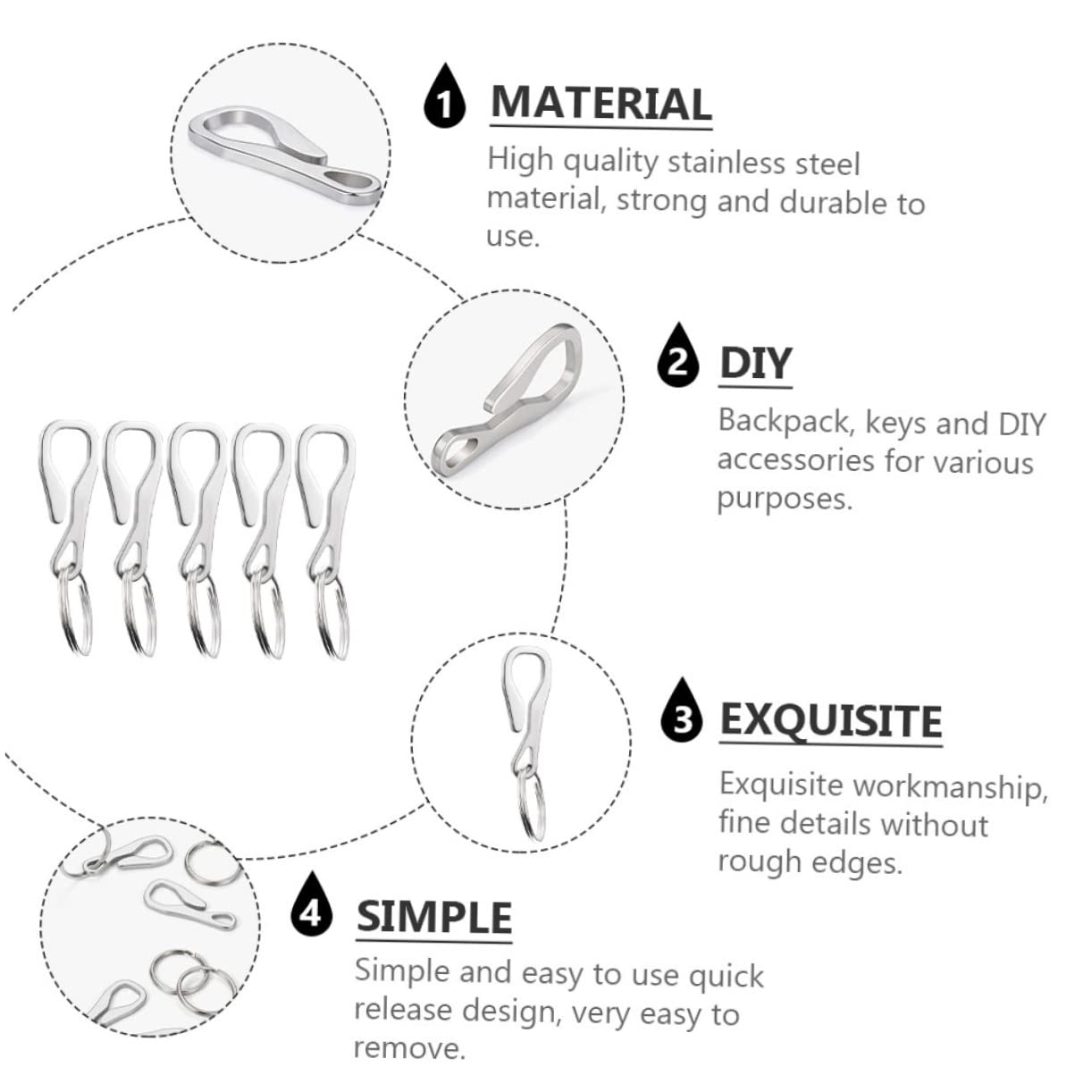 1 MATERIAL

High quality stainless steel material, strong and durable to use.

2 DIY

Backpack, keys and DIY accessories for various purposes.

3 EXQUISITE

Exquisite workmanship, fine details without rough edges.

4 SIMPLE

Simple and easy to use quick release design, very easy to remove.