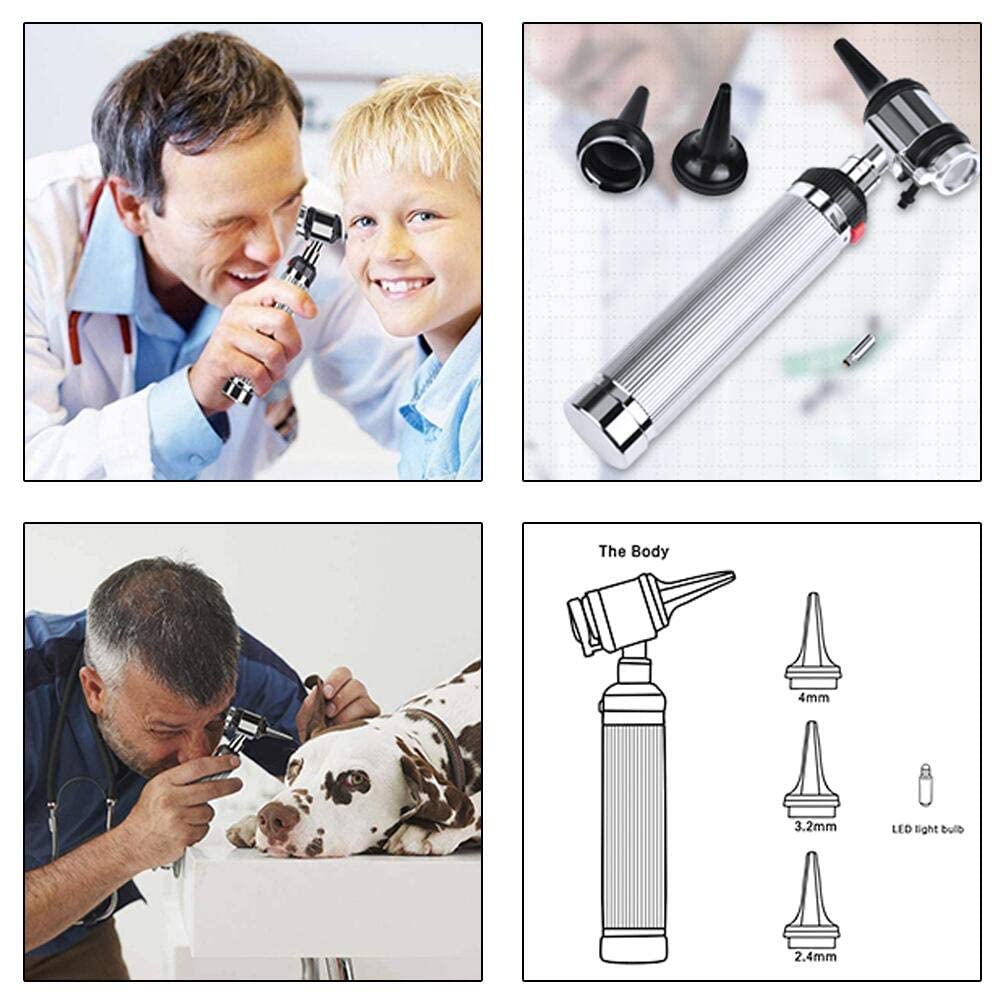 The Body

4mm

3.2mm

2.4mm

LED light bulb