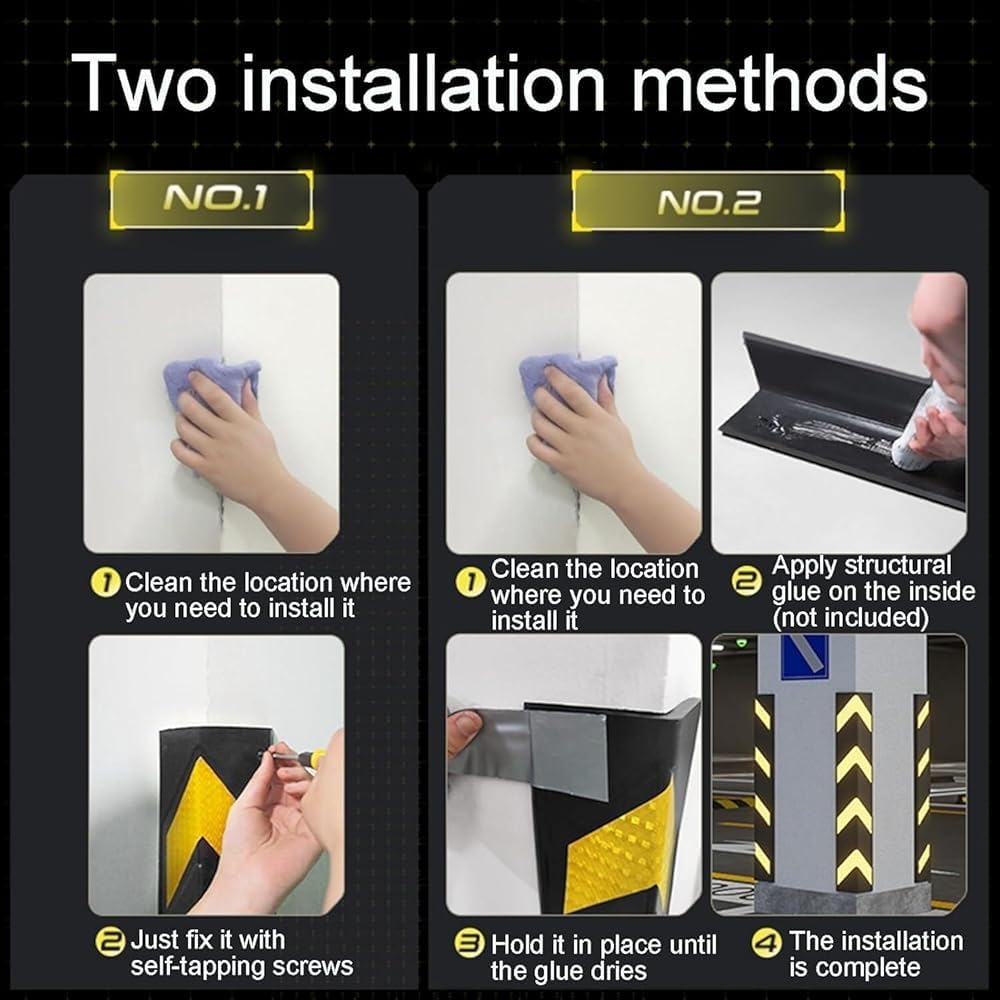 Two installation methods

NO.1

1 Clean the location where you need to install it

2 Just fix it with self-tapping screws

NO.2

1 Clean the location where you need to install it

2 Apply structural glue on the inside (not included)

3 Hold it in place until the glue dries

4 The installation is complete