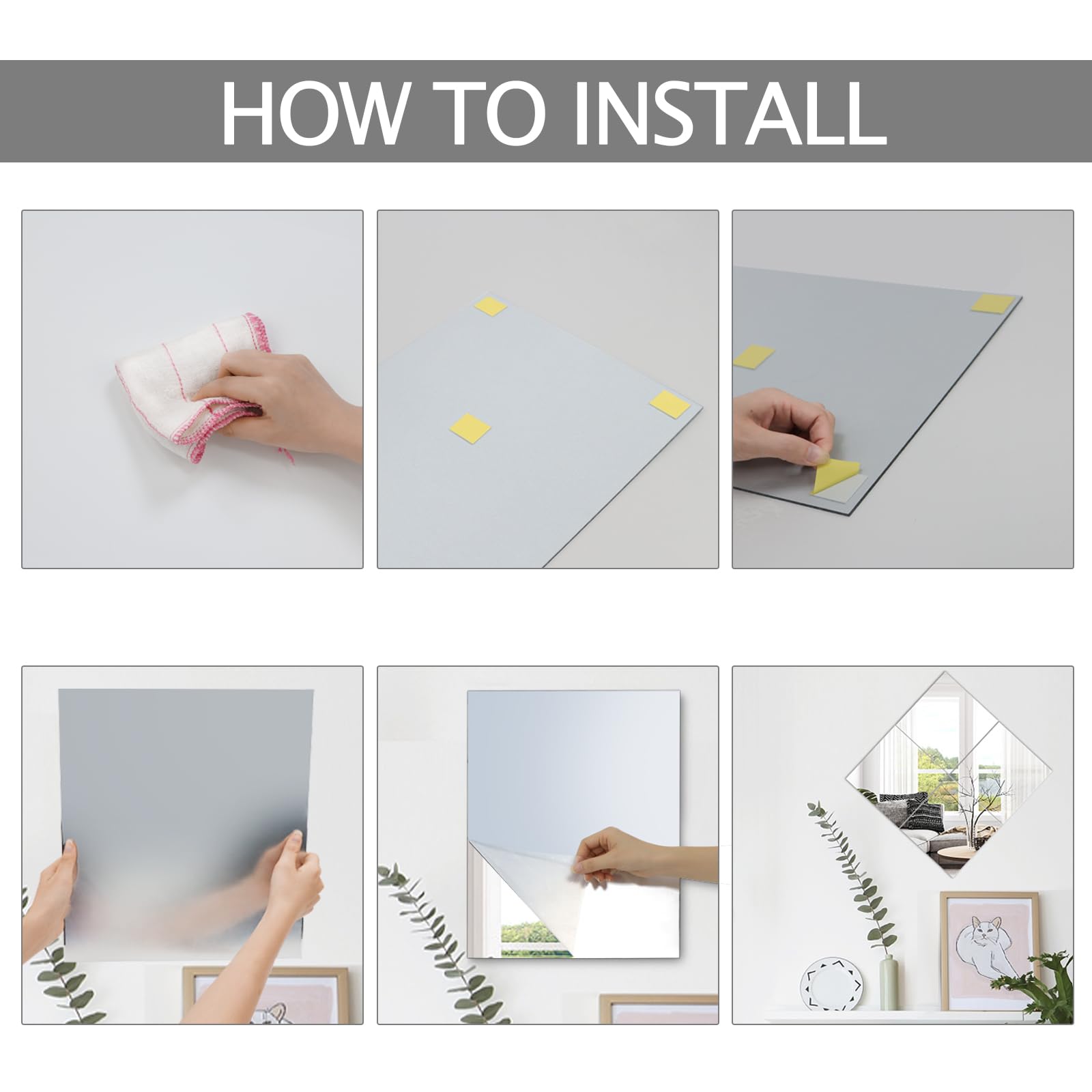 HOW TO INSTALL