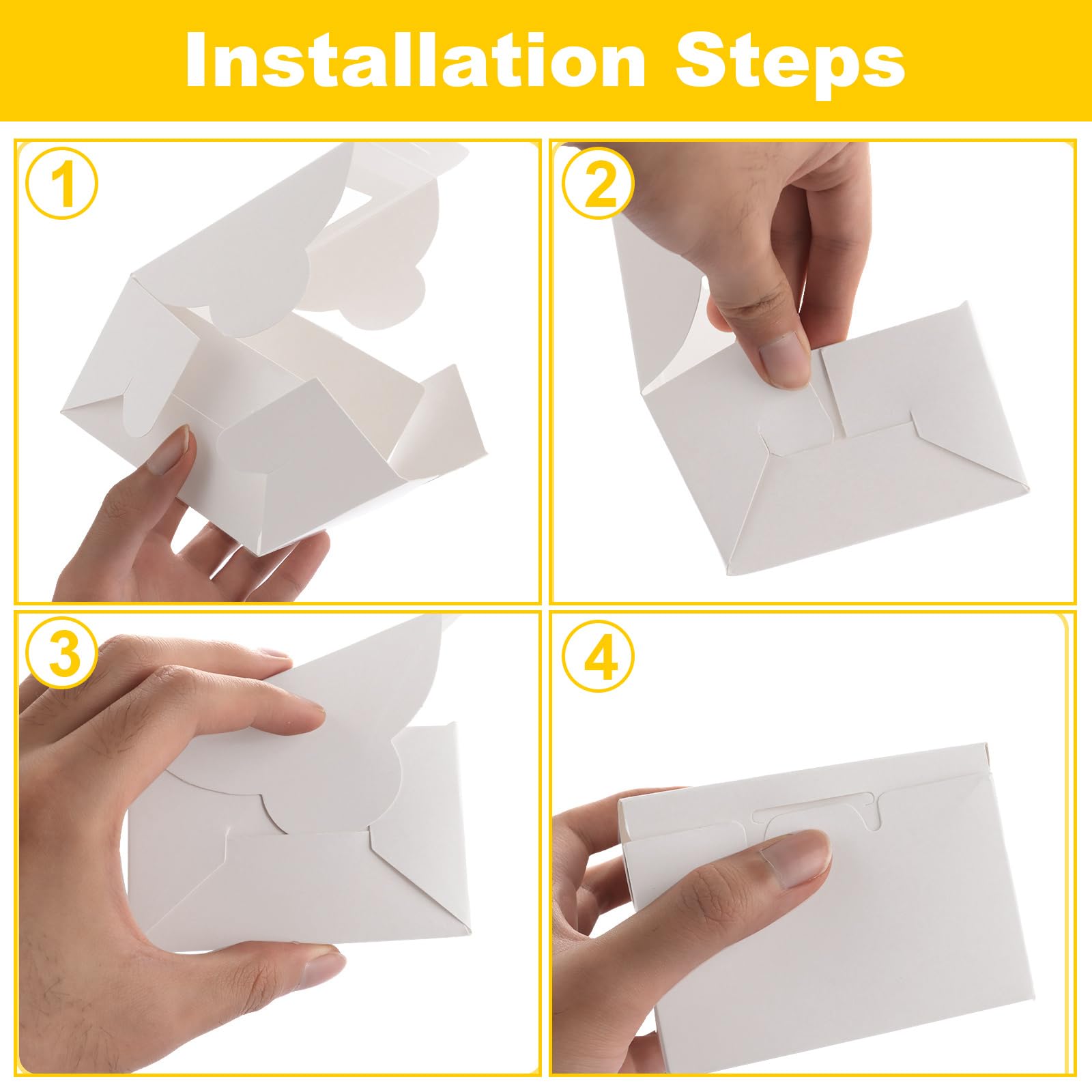 Installation Steps

1

2

3

4