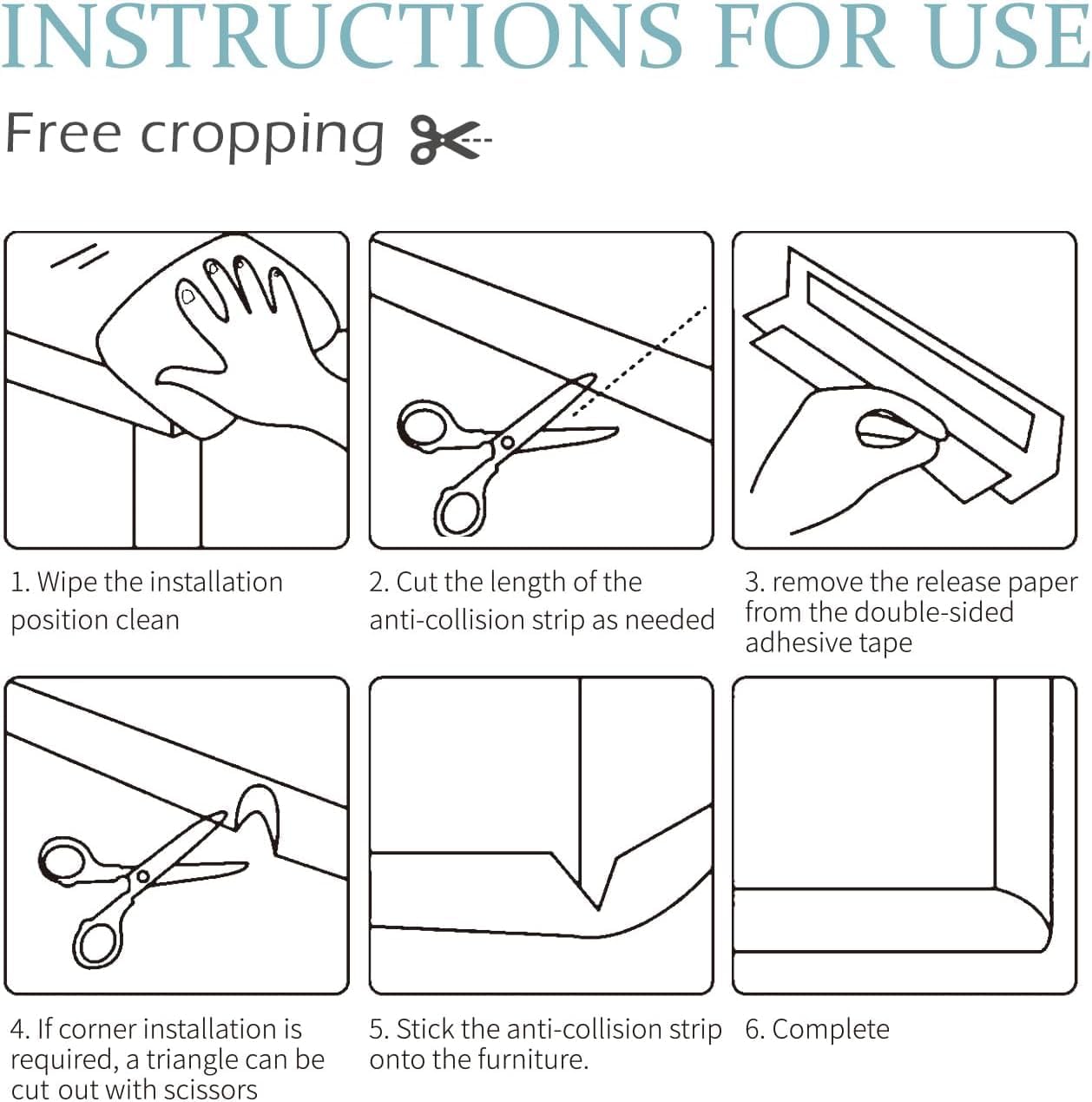 INSTRUCTIONS FOR USE

Free cropping

1. Wipe the installation position clean

2. Cut the length of the anti-collision strip as needed

3. remove the release paper from the double-sided adhesive tape

4. If corner installation is required, a triangle can be cut out with scissors

5. Stick the anti-collision strip onto the furniture.

6. Complete