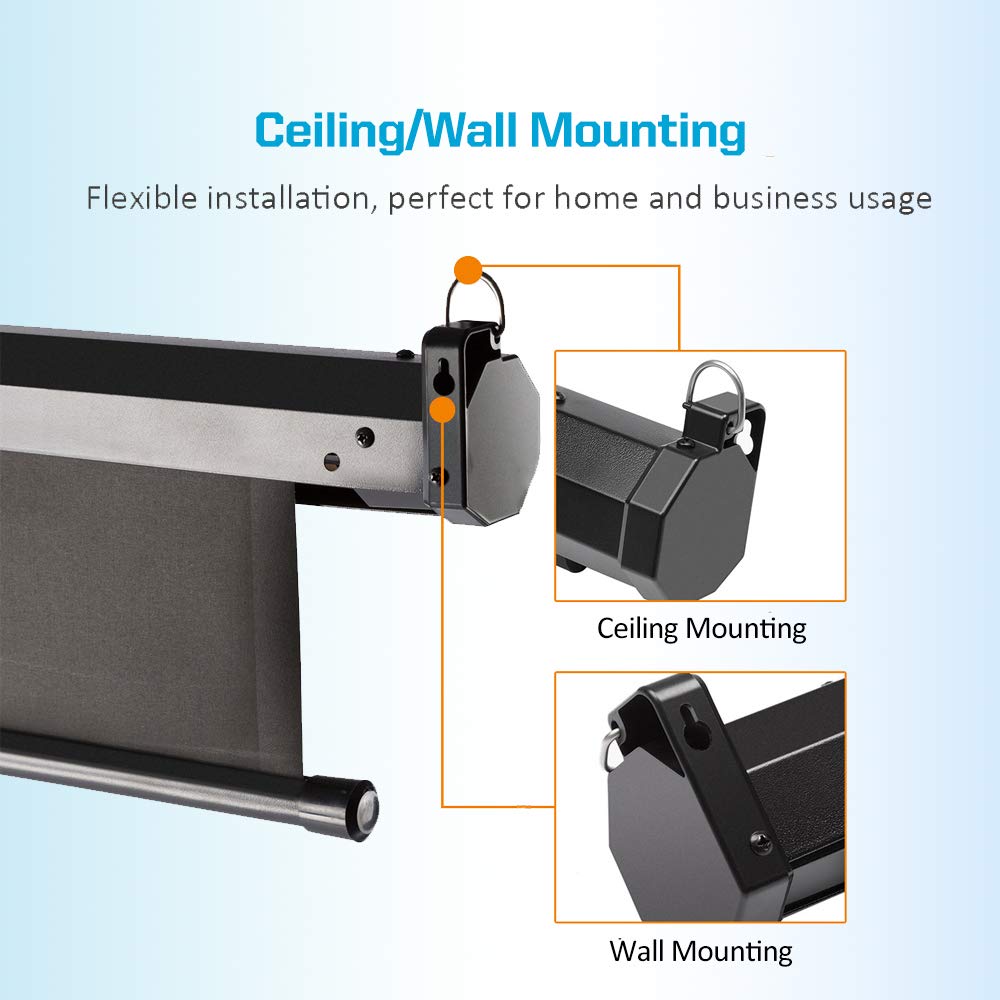 Ceiling/Wall Mounting

Flexible installation, perfect for home and business usage

Ceiling Mounting

Wall Mounting