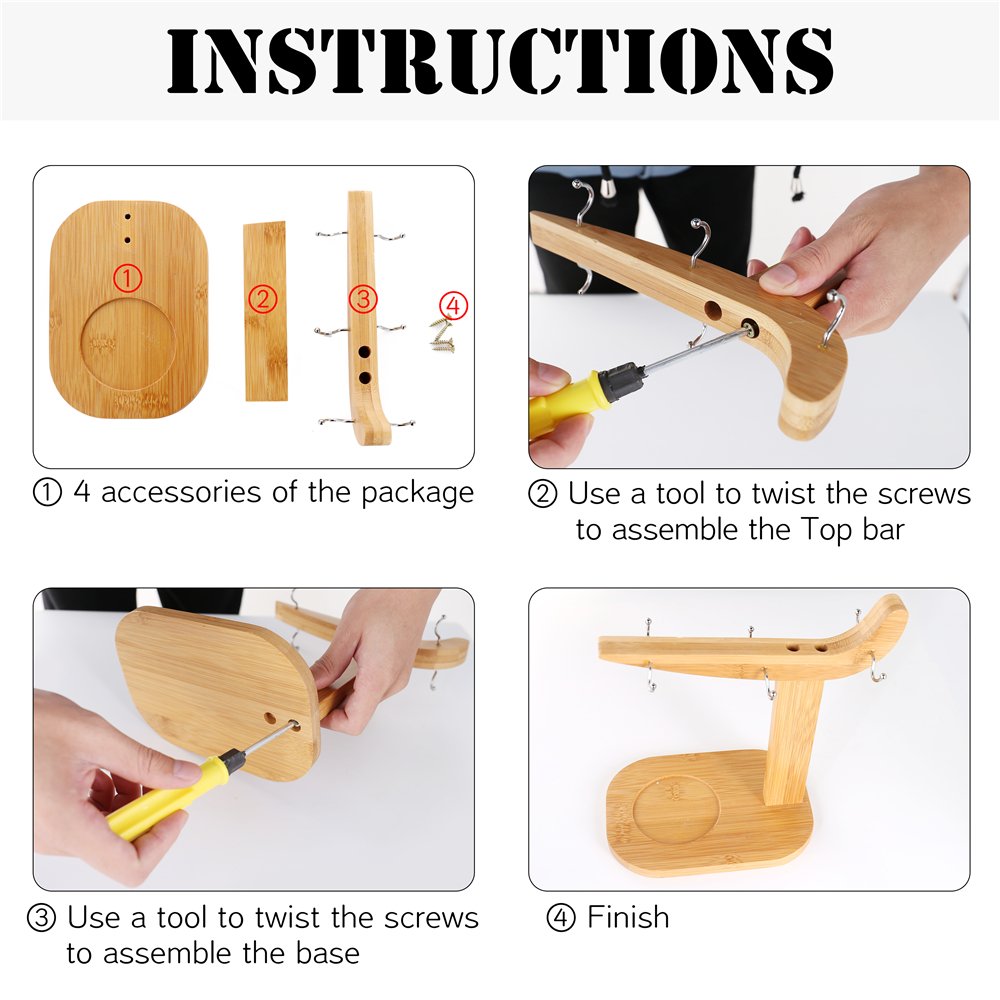 INSTRUCTIONS

①

②

③

④

① 4 accessories of the package

② Use a tool to twist the screws to assemble the Top bar

③ Use a tool to twist the screws to assemble the base

④ Finish