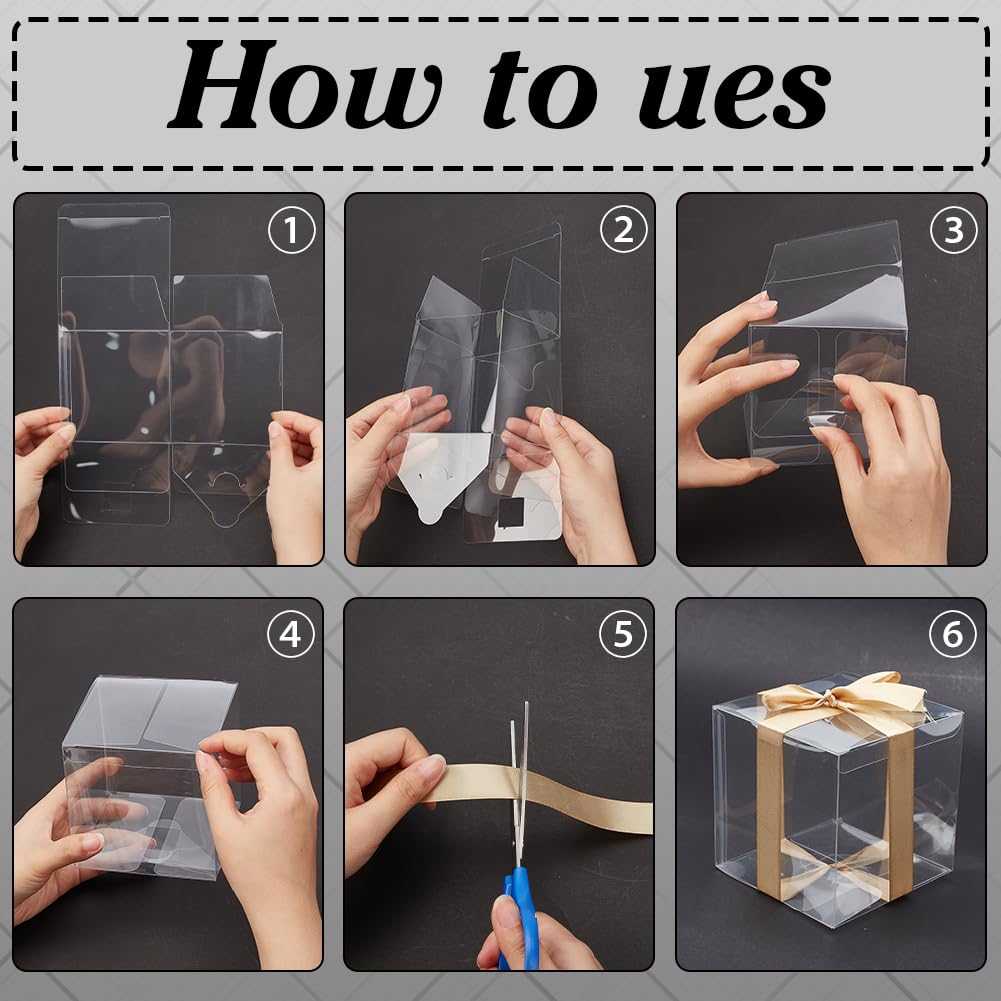 How to ues

①

②

③

④

⑤

⑥