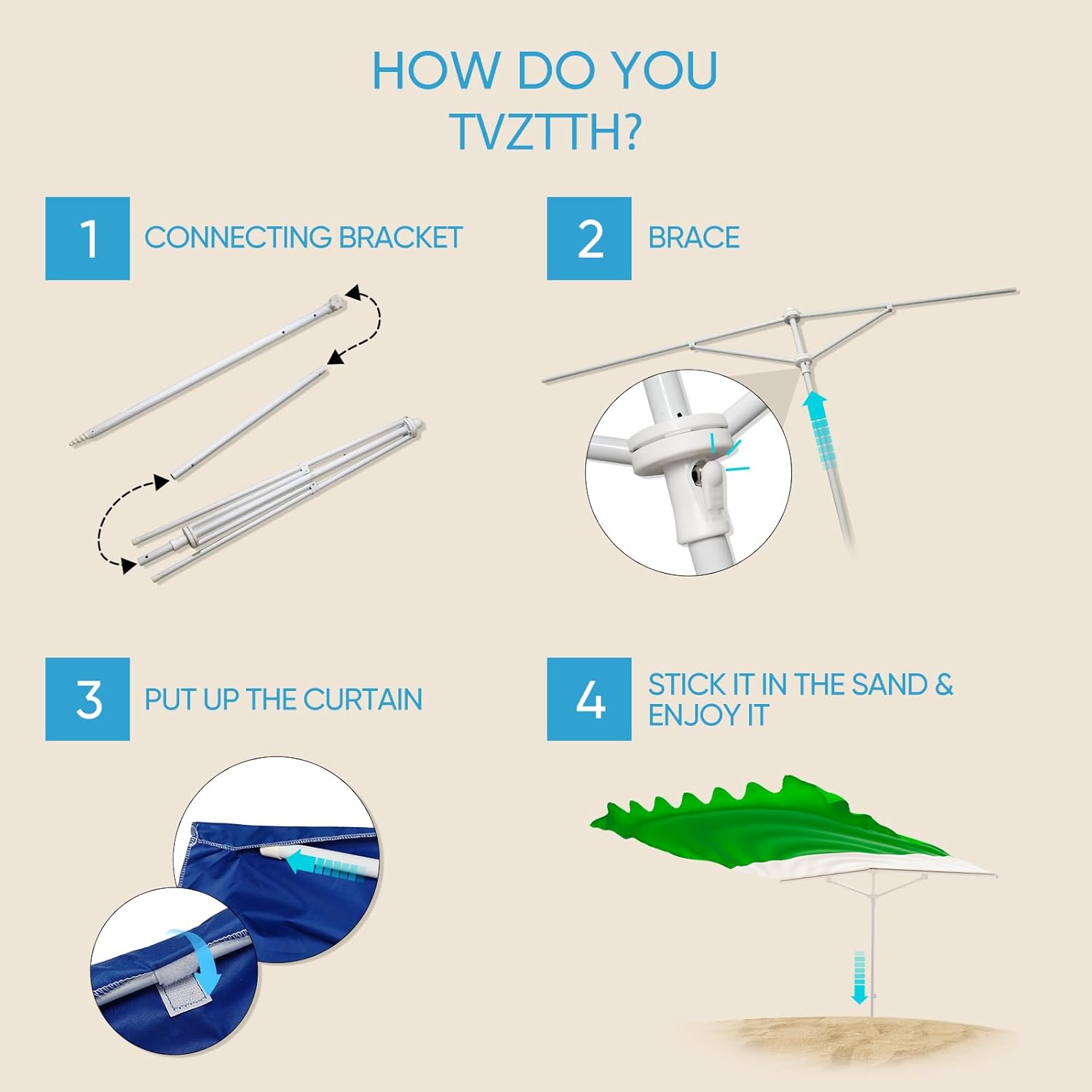 HOW DO YOU TVZTTH?

1 CONNECTING BRACKET

2 BRACE

3 PUT UP THE CURTAIN

4 STICK IT IN THE SAND & ENJOY IT