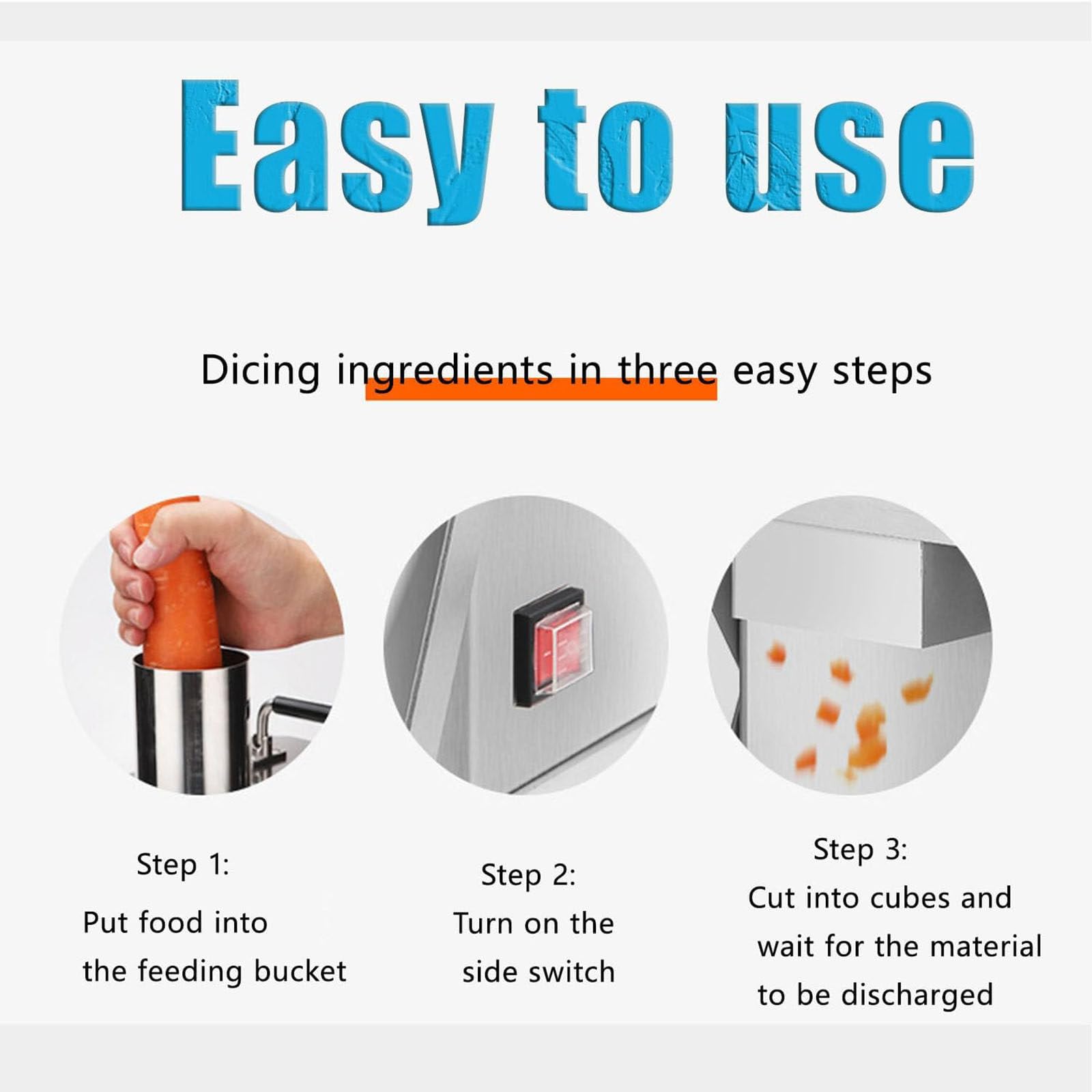 Easy to use

Dicing ingredients in three easy steps

Step 1:
Put food into the feeding bucket

Step 2:
Turn on the side switch

Step 3:
Cut into cubes and wait for the material to be discharged