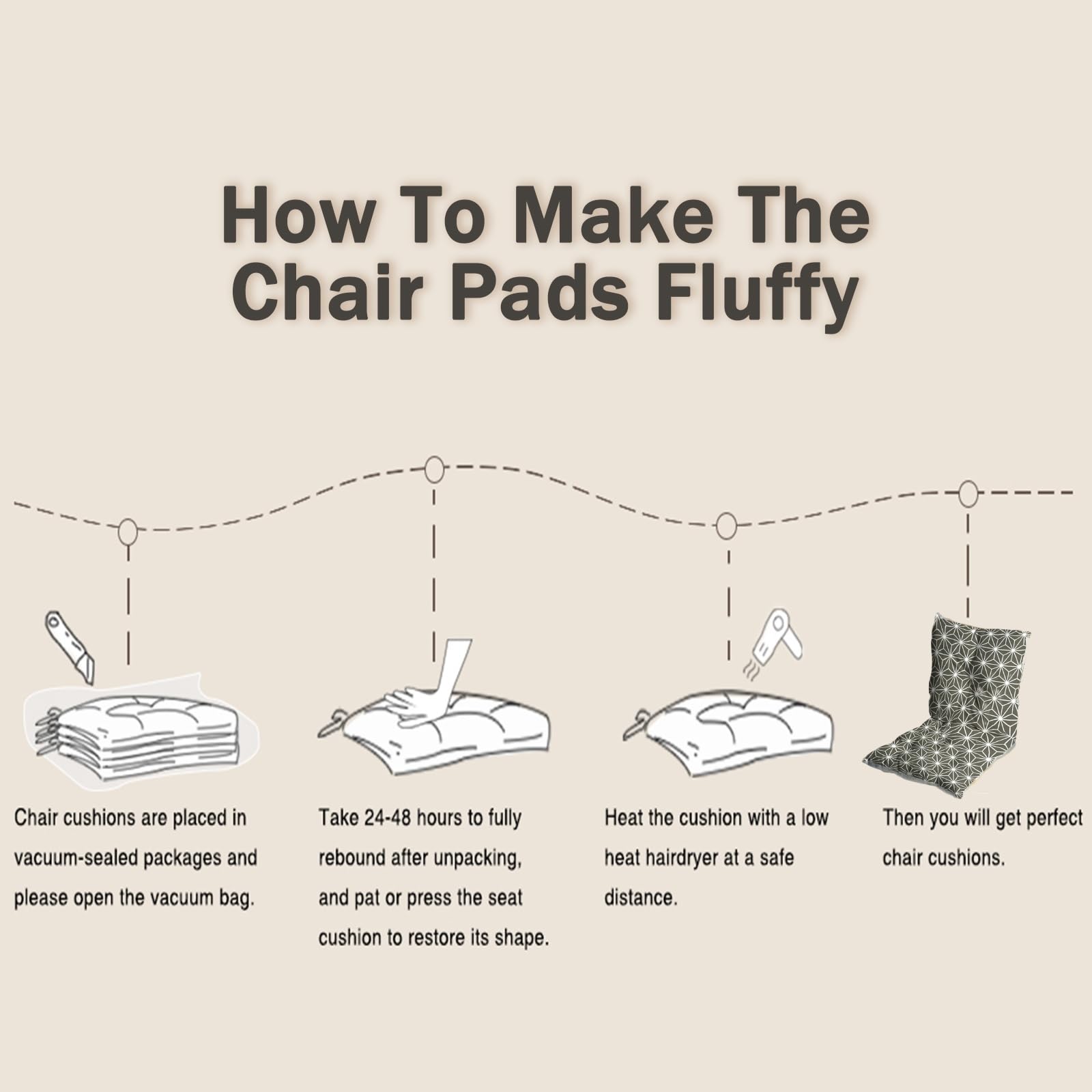 How To Make The Chair Pads Fluffy

Chair cushions are placed in vacuum-sealed packages and please open the vacuum bag.

Take 24-48 hours to fully rebound after unpacking, and pat or press the seat cushion to restore its shape.

Heat the cushion with a low heat hairdryer at a safe distance.

Then you will get perfect chair cushions.