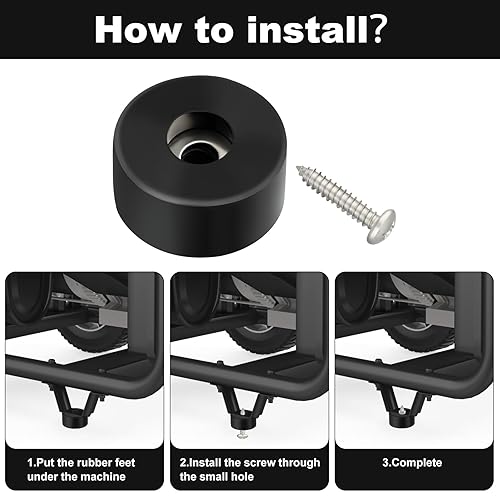 How to install?

1.Put the rubber feet under the machine

2.Install the screw through the small hole

3.Complete