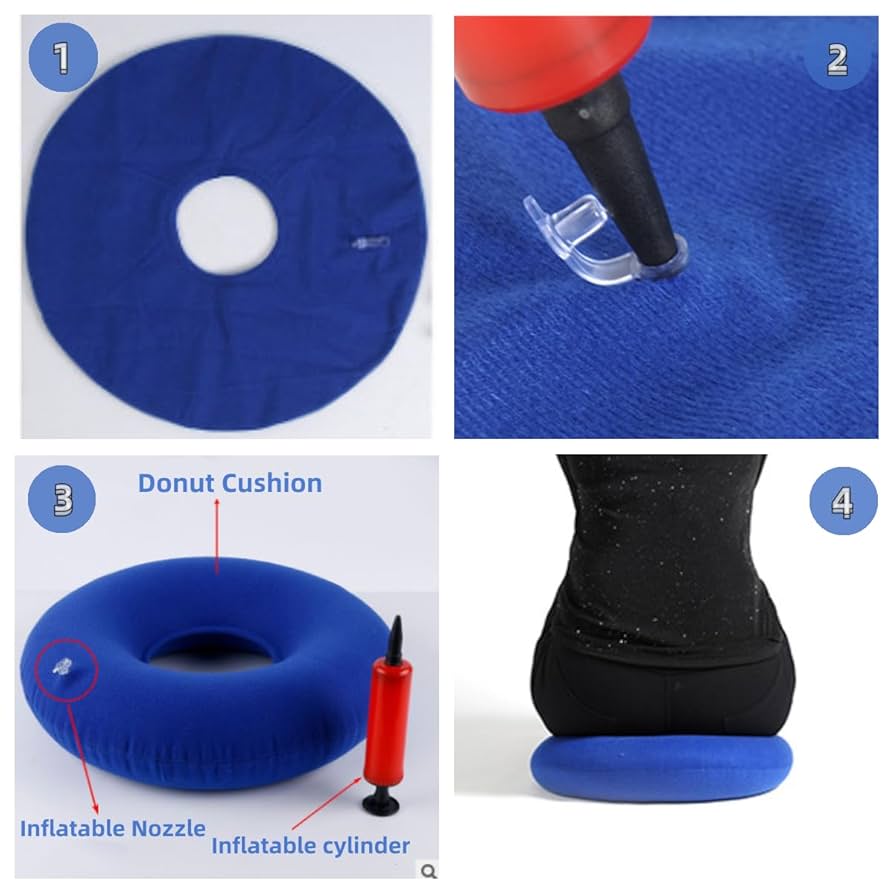 1

2

3

Donut Cushion

Inflatable Nozzle

Inflatable cylinder

4