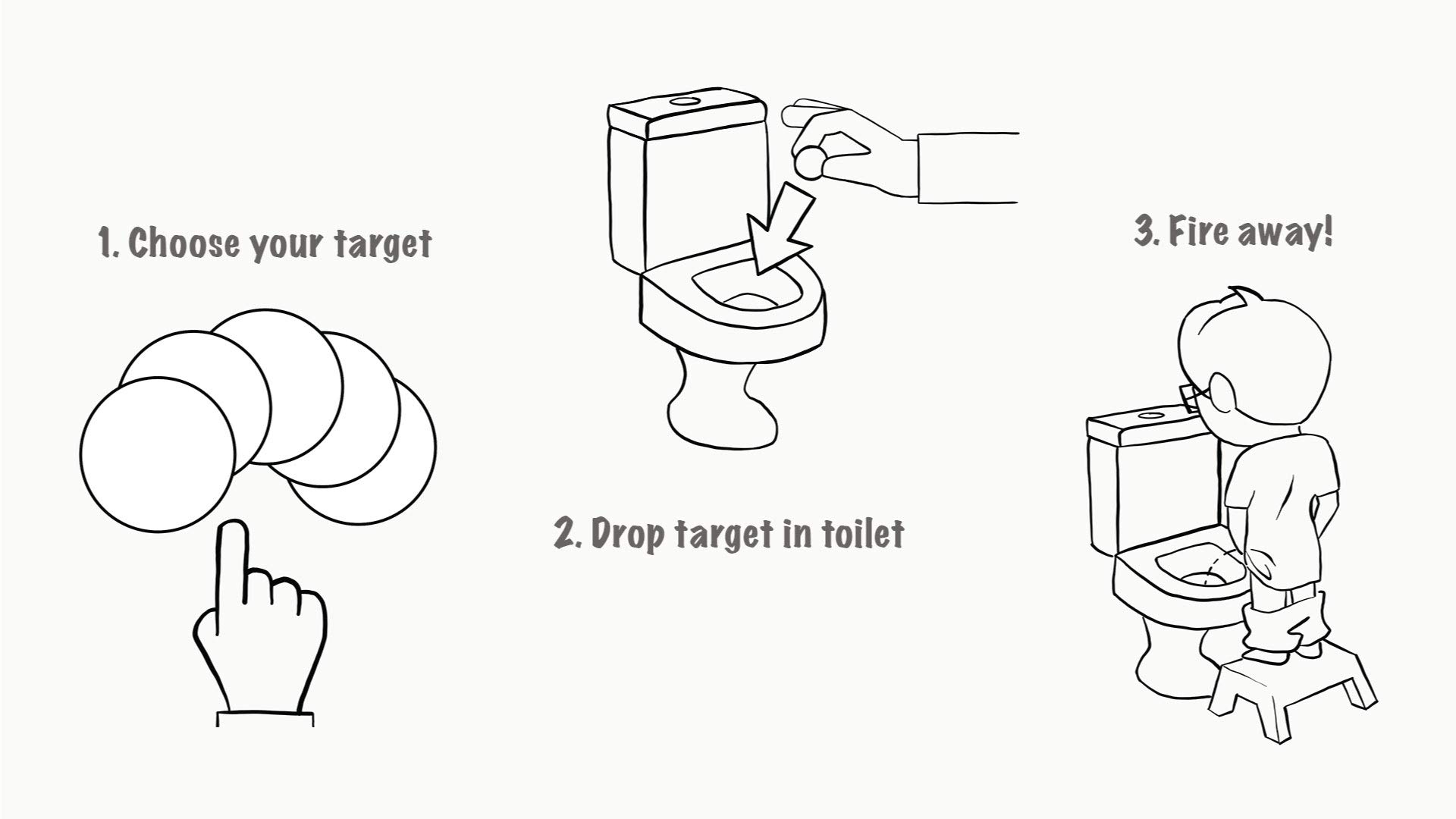 1. Choose your target

2. Drop target in toilet

3. Fire away!