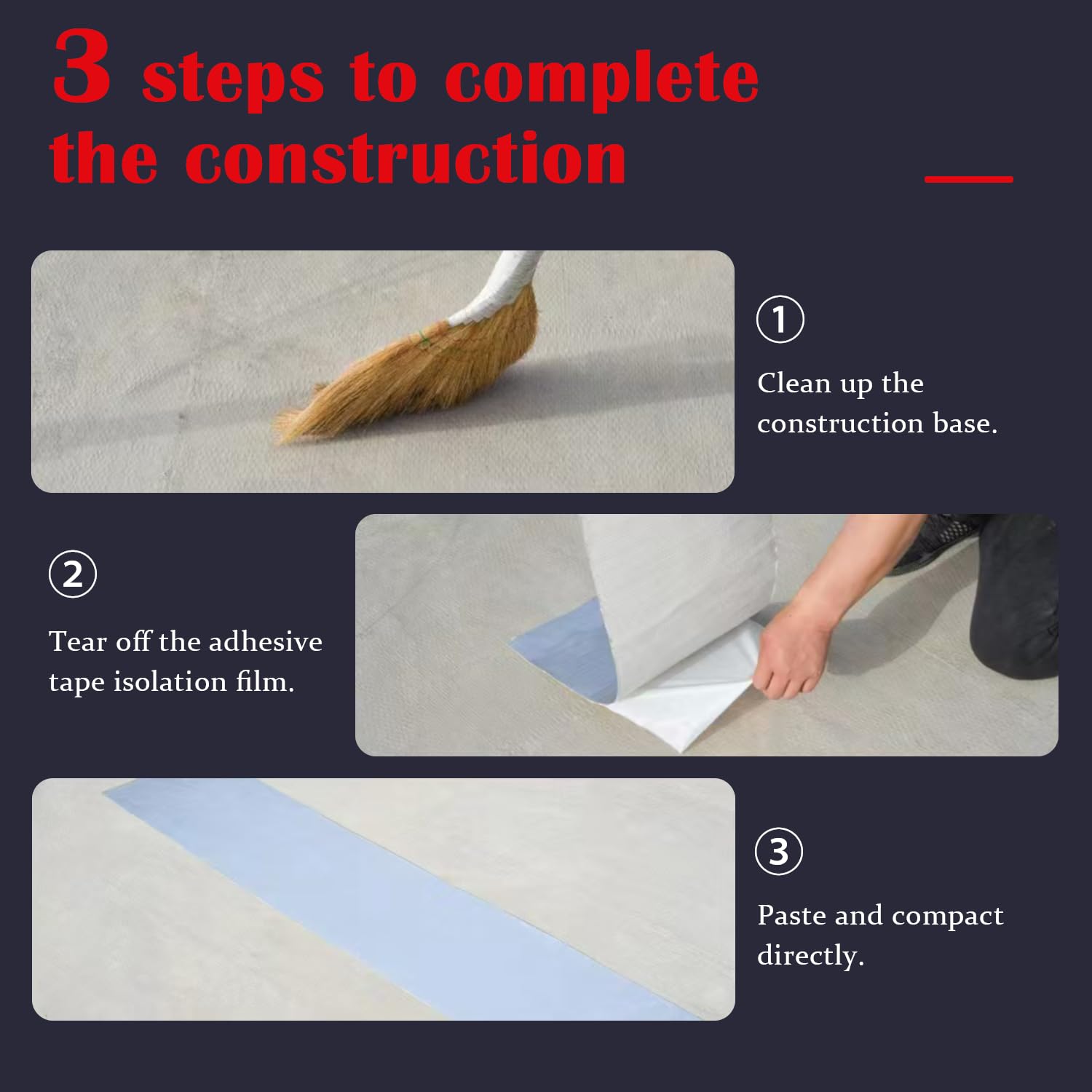 3 steps to complete the construction

①

Clean up the construction base.

②

Tear off the adhesive tape isolation film.

③

Paste and compact directly.