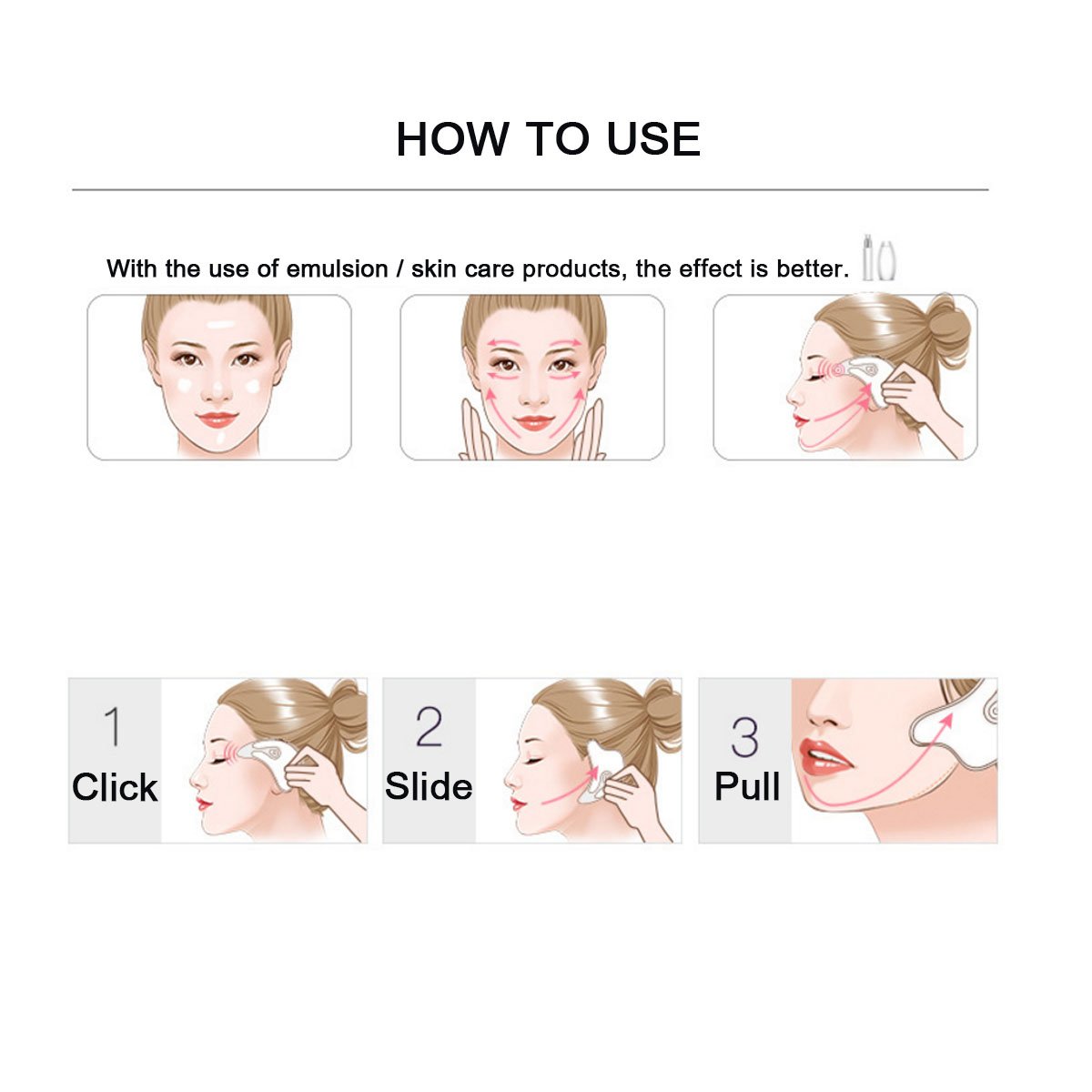 HOW TO USE

With the use of emulsion / skin care products, the effect is better.

1
Click

2
Slide

3
Pull