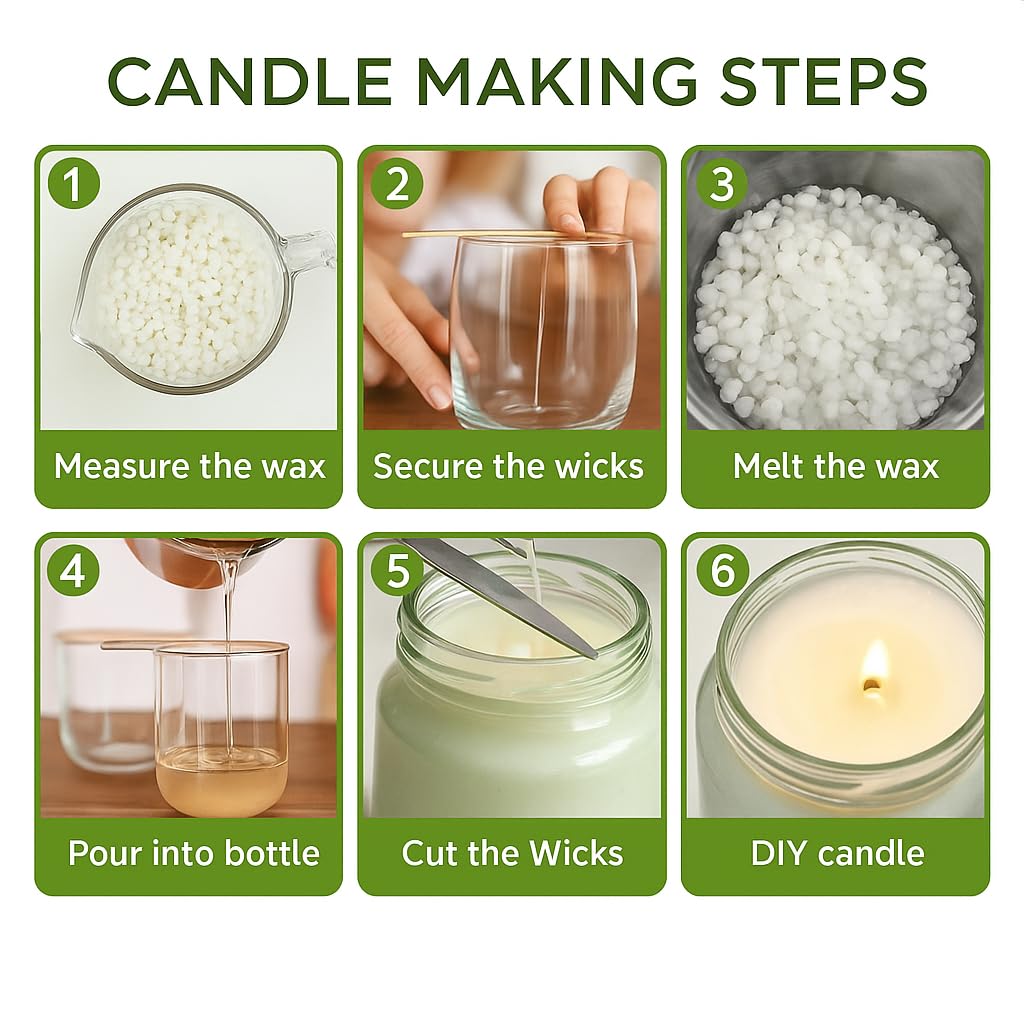 CANDLE MAKING STEPS

1
Measure the wax

2
Secure the wicks

3
Melt the wax

4
Pour into bottle

5
Cut the Wicks

6
DIY candle