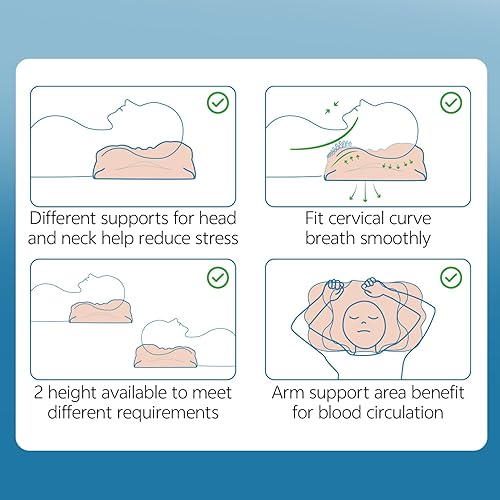 Different supports for head and neck help reduce stress

Fit cervical curve breath smoothly

2 height available to meet different requirements

Arm support area benefit for blood circulation