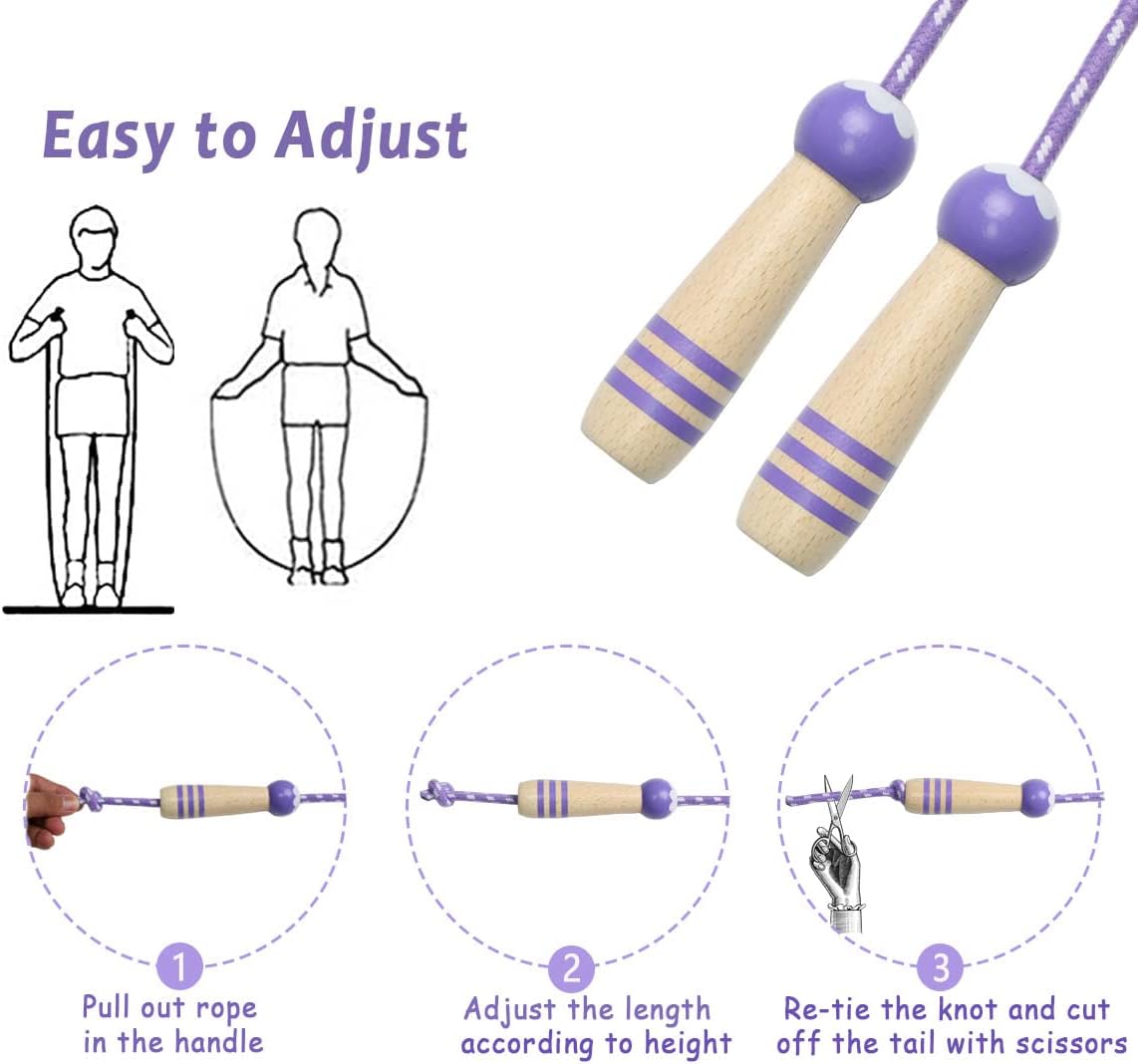 Easy to Adjust

1
Pull out rope in the handle

2
Adjust the length according to height

3
Re-tie the knot and cut off the tail with scissors