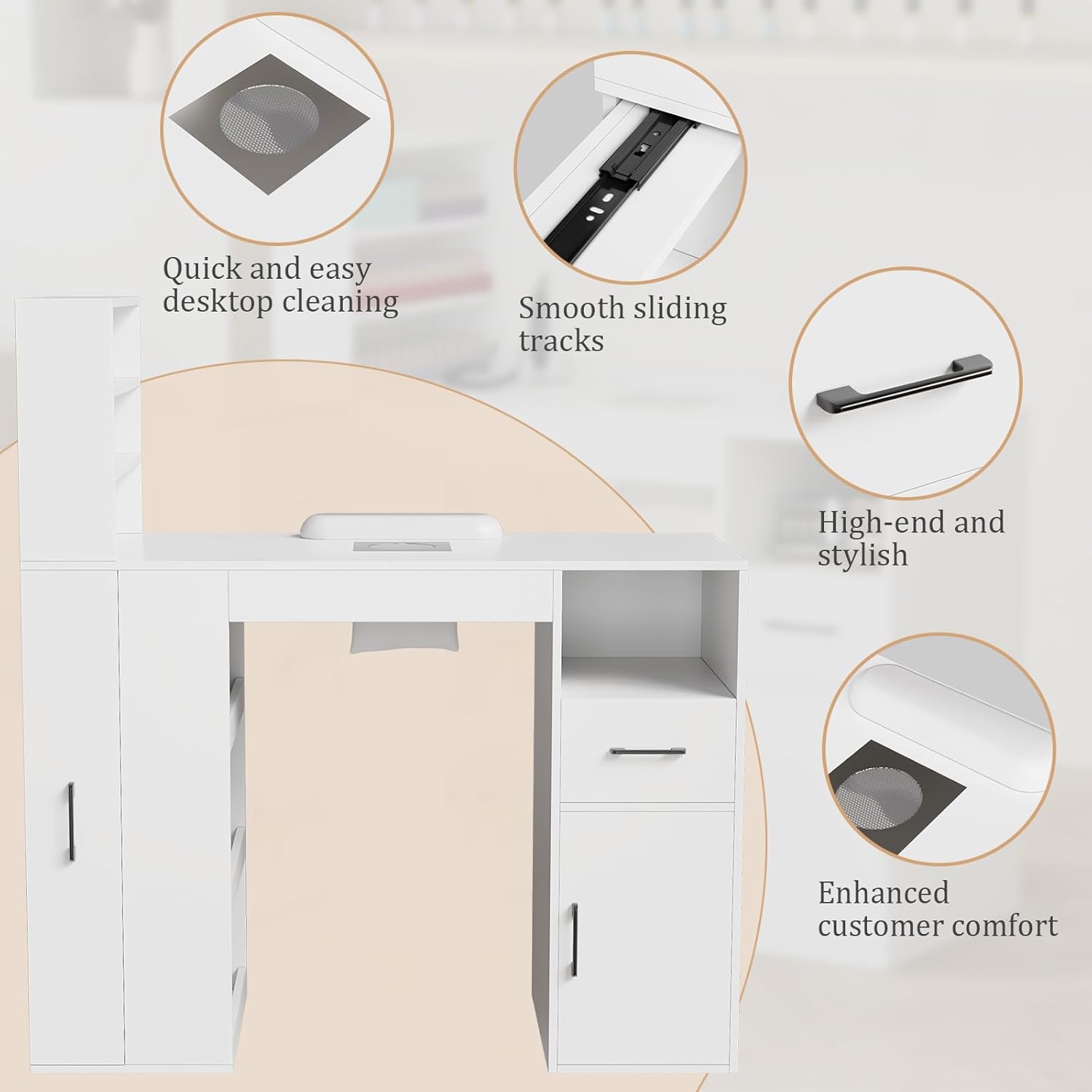 Quick and easy desktop cleaning

Smooth sliding tracks

High-end and stylish

Enhanced customer comfort