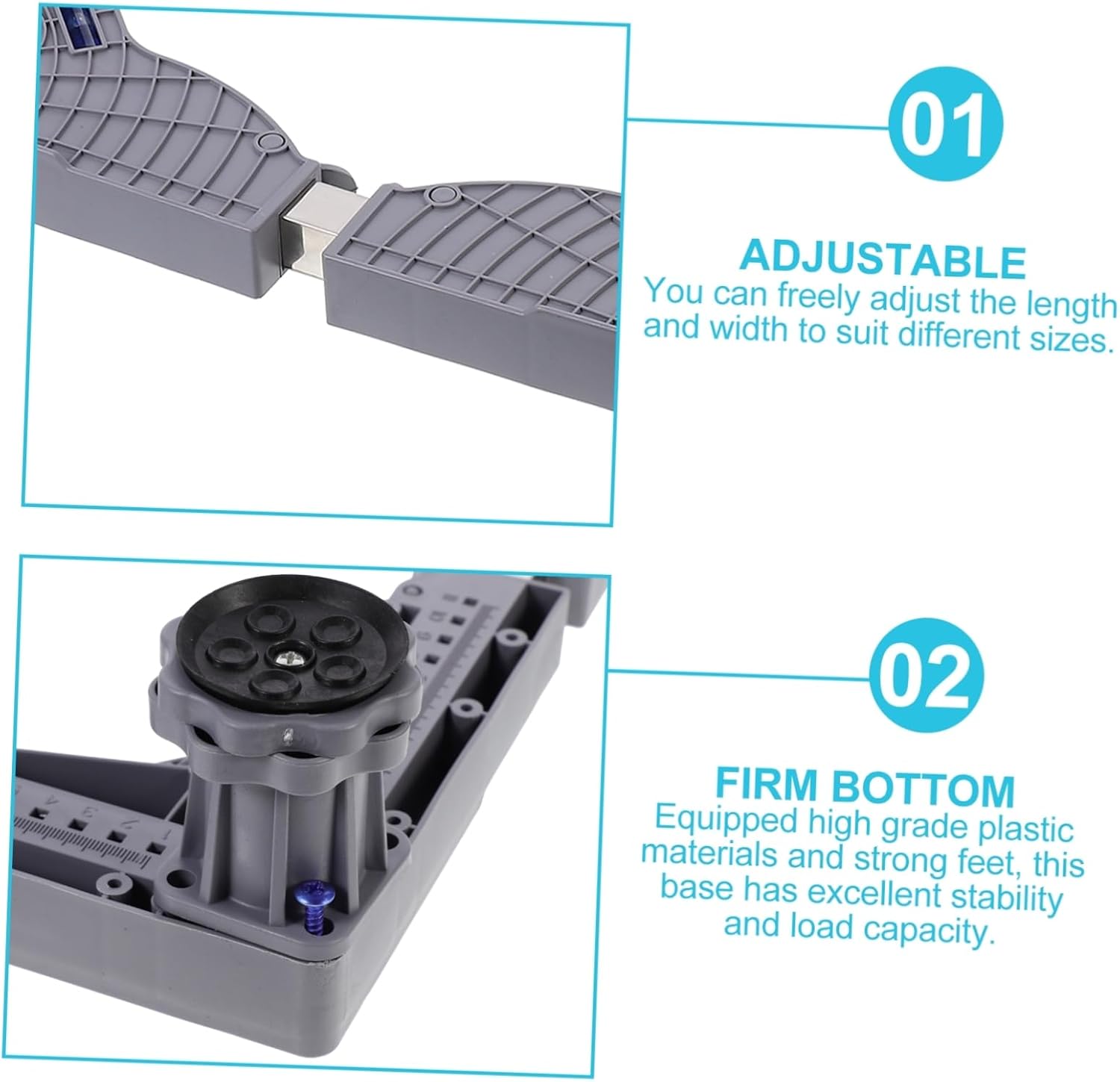 01

ADJUSTABLE
You can freely adjust the length and width to suit different sizes.

02

FIRM BOTTOM
Equipped high grade plastic materials and strong feet, this base has excellent stability and load capacity.