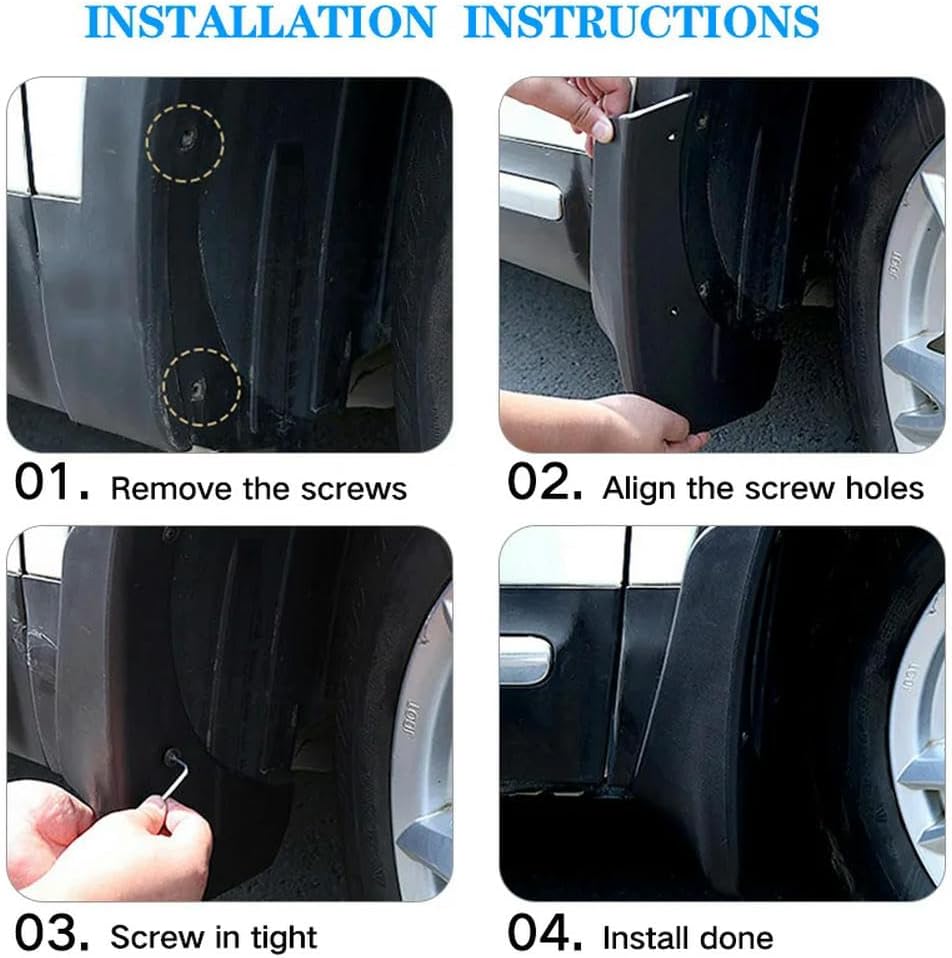 INSTALLATION INSTRUCTIONS

01. Remove the screws

02. Align the screw holes

03. Screw in tight

04. Install done