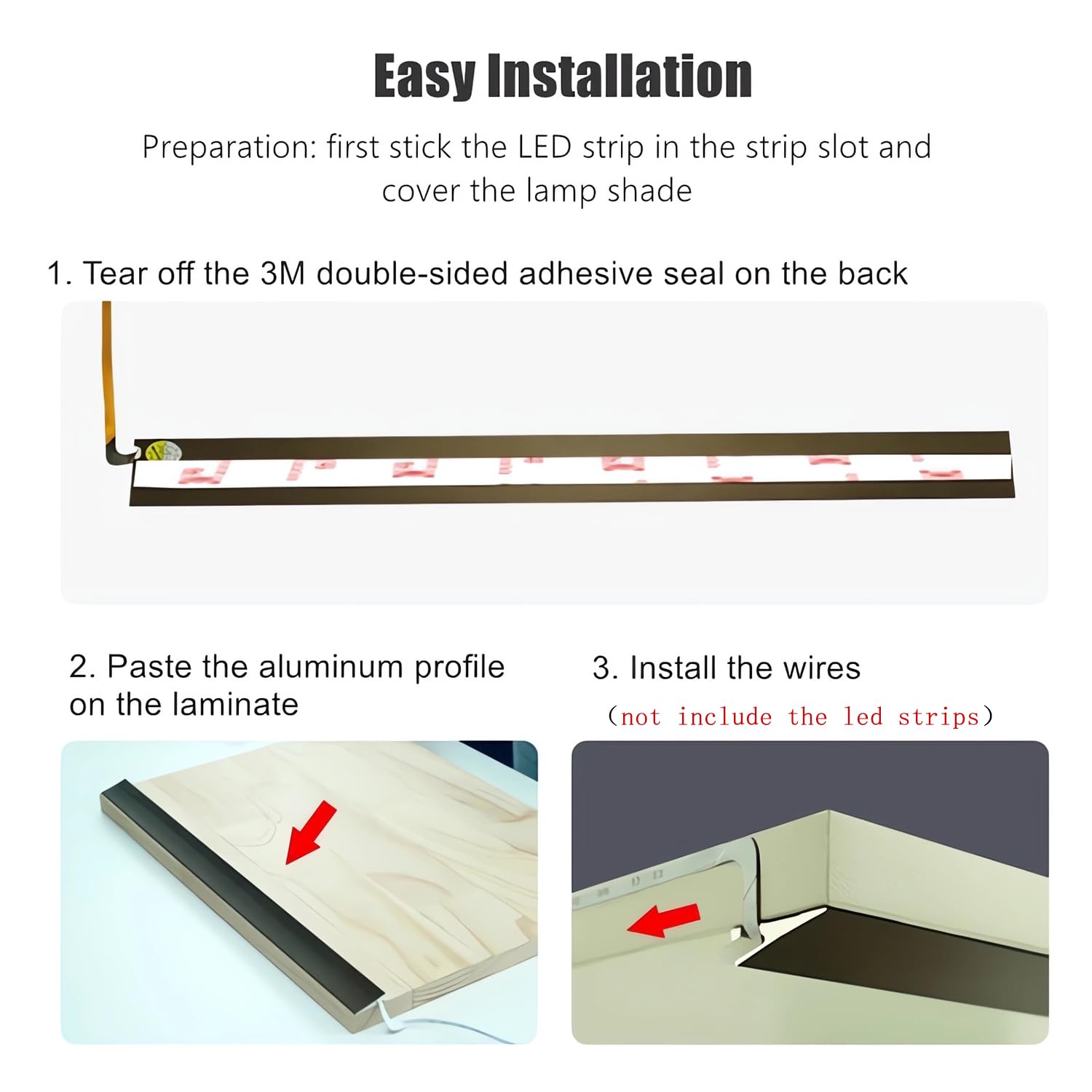 Easy Installation

Preparation: first stick the LED strip in the strip slot and cover the lamp shade

1. Tear off the 3M double-sided adhesive seal on the back

2. Paste the aluminum profile on the laminate

3. Install the wires

(not include the led strips)